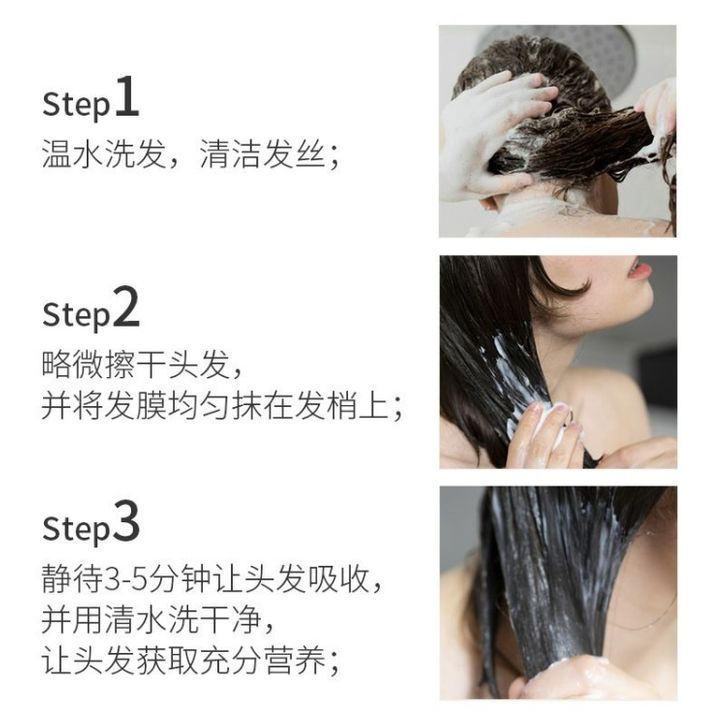 Step1
温水洗发，清洁发丝；

Step2
略微擦干头发，
并将发膜均匀抹在发梢上；

Step3
静待3-5分钟让头发吸收，
并用清水洗干净，
让头发获取充分营养；