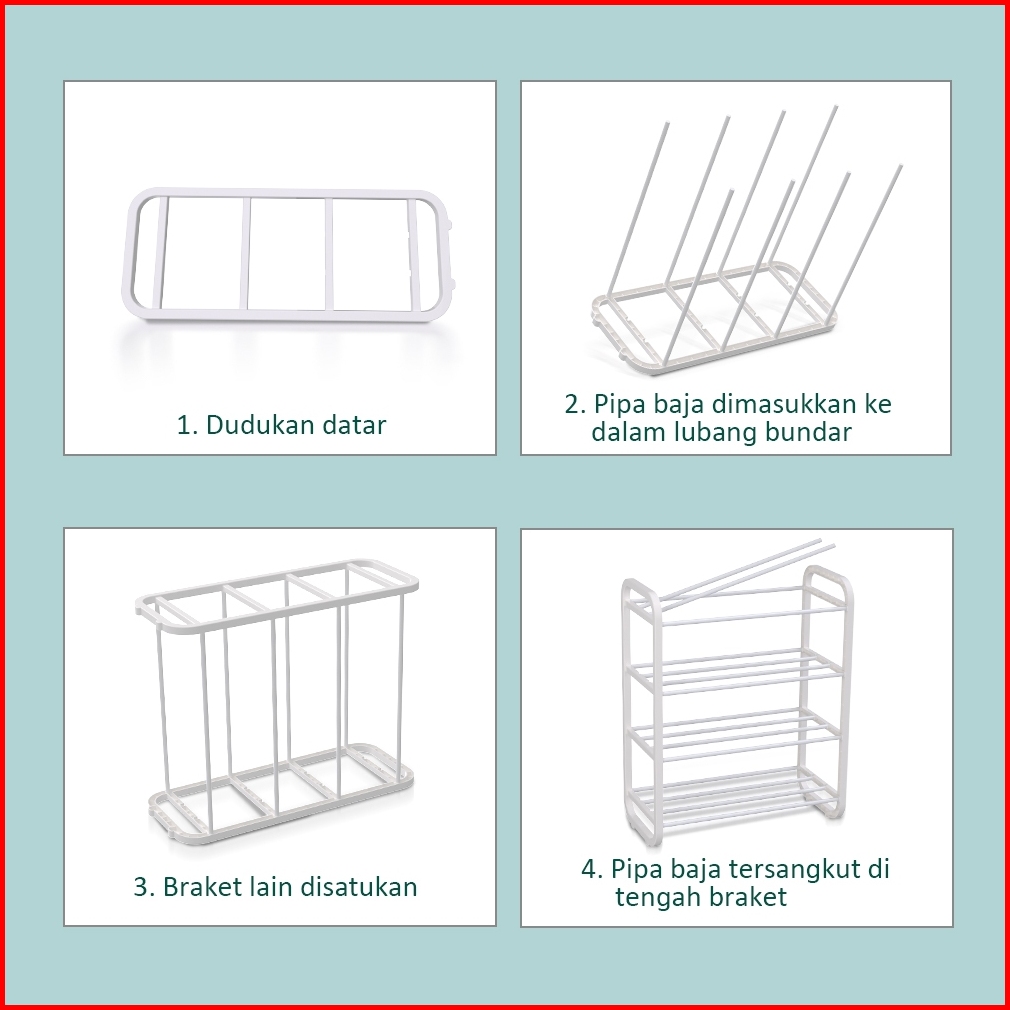 1. Dudukan datar

2. Pipa baja dimasukkan ke dalam lubang bundar

3. Braket lain disatukan

4. Pipa baja tersangkut di tengah braket