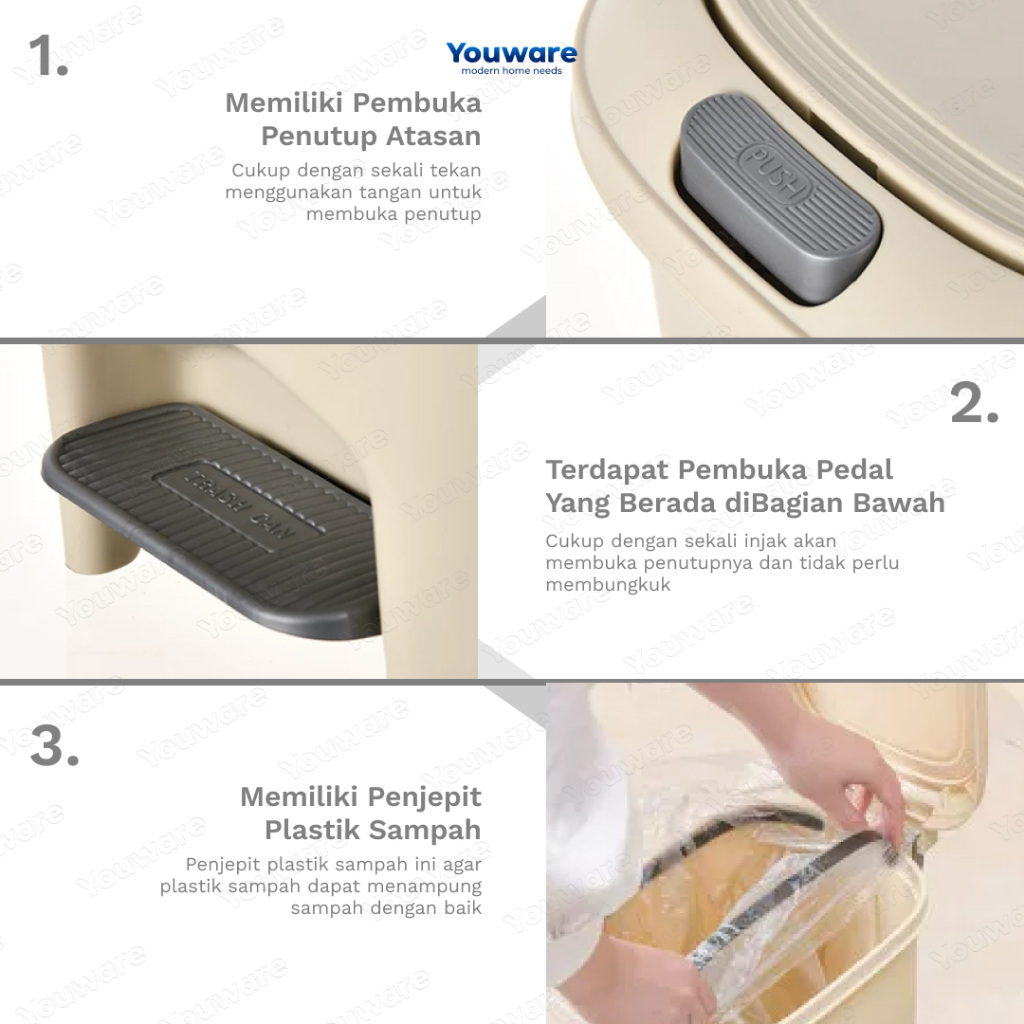 1.

Youware
modern home needs

Memiliki Pembuka Penutup Atasan

Cukup dengan sekali tekan menggunakan tangan untuk membuka penutup

PUSH

TRASH CAN

2.

Terdapat Pembuka Pedal Yang Berada diBagian Bawah

Cukup dengan sekali injak akan membuka penutupnya dan tidak perlu membungkuk

3.

Memiliki Penjepit Plastik Sampah

Penjepit plastik sampah ini agar plastik sampah dapat menampung sampah dengan baik