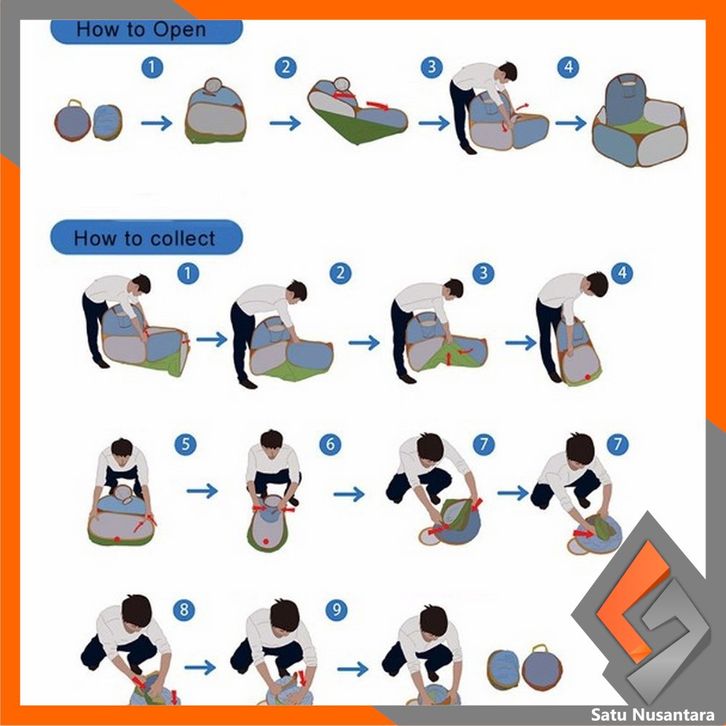 How to Open

1 2 3 4

How to collect

1 2 3 4

5 6 7 7

8 9

Satu Nusantara