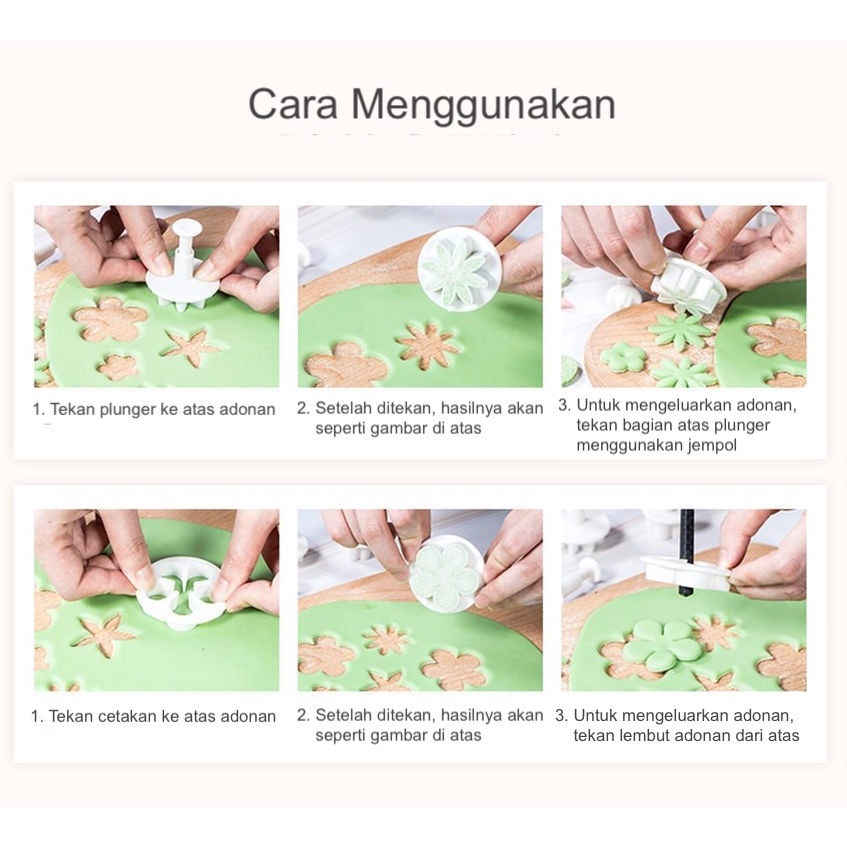 Cara Menggunakan

1. Tekan plunger ke atas adonan

2. Setelah ditekan, hasilnya akan seperti gambar di atas

3. Untuk mengeluarkan adonan, tekan bagian atas plunger menggunakan jempol

1. Tekan cetakan ke atas adonan

2. Setelah ditekan, hasilnya akan seperti gambar di atas

3. Untuk mengeluarkan adonan, tekan lembut adonan dari atas