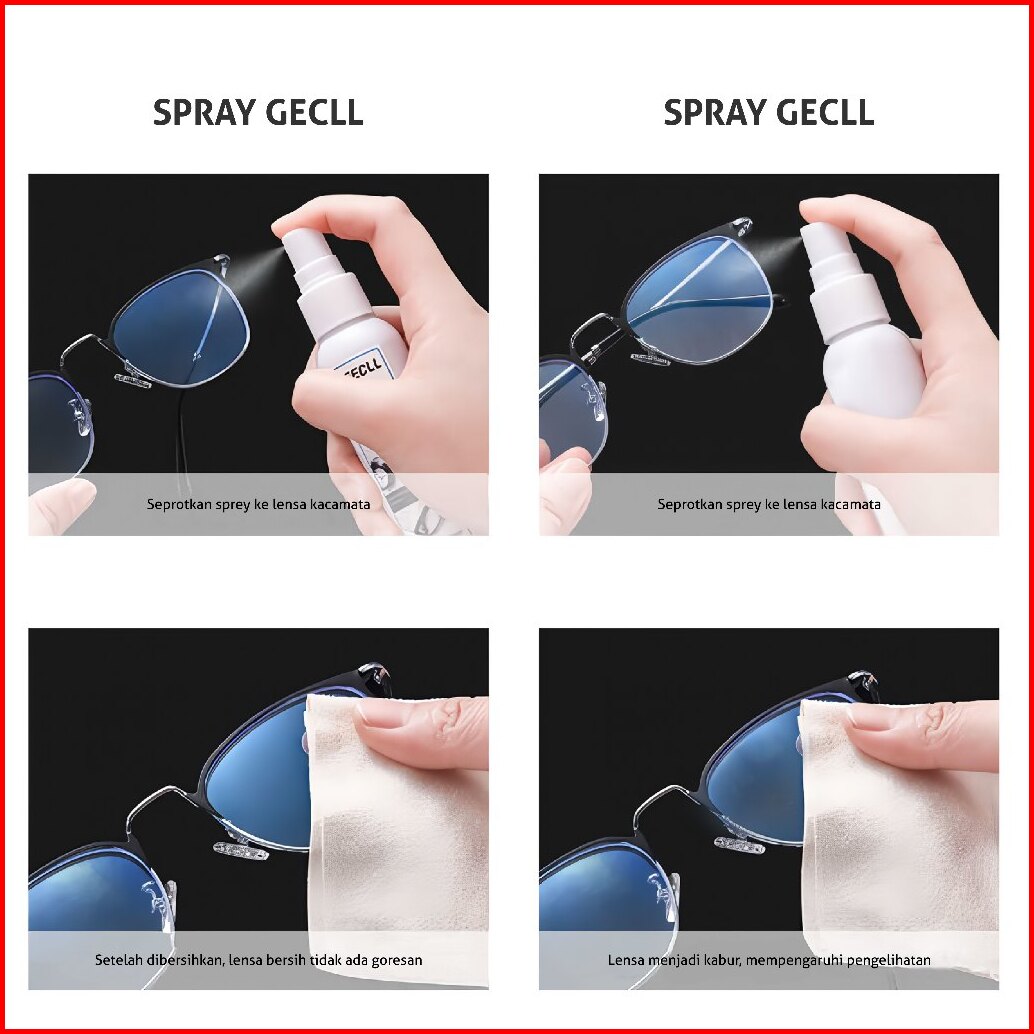 SPRAY GECLL

GECLL

Seprotkan sprey ke lensa kacamata

Setelah dibersihkan, lensa bersih tidak ada goresan

SPRAY GECLL

Seprotkan sprey ke lensa kacamata

Lensa menjadi kabur, mempengaruhi pengelihatan