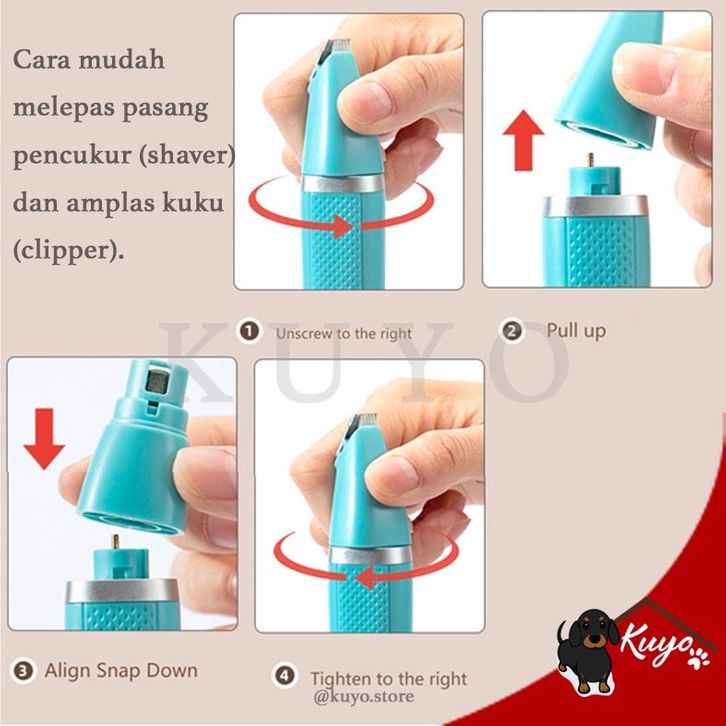 Cara mudah melepas pasang pencukur (shaver) dan amplas kuku (clipper).

KUYO

1 Unscrew to the right

2 Pull up

3 Align Snap Down

4 Tighten to the right

@kuyo.store

Kuyo