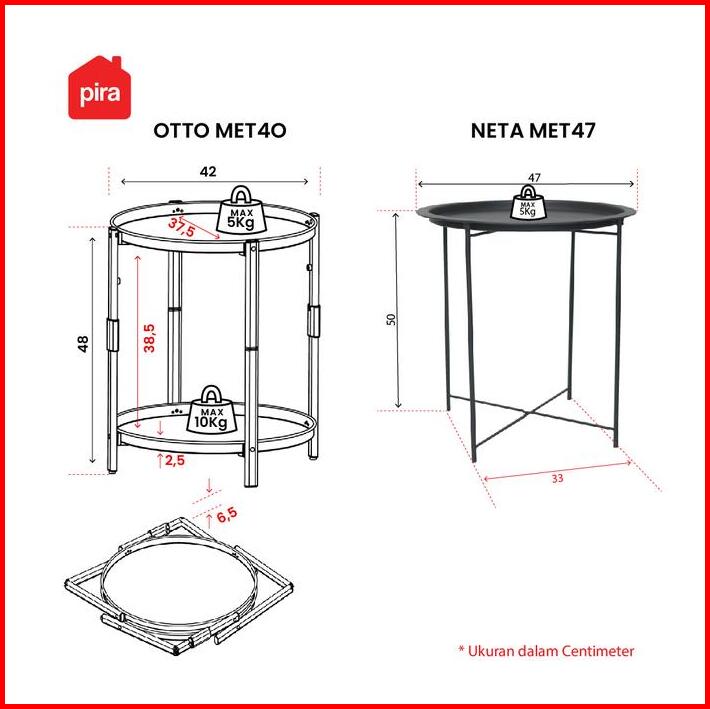 pira

OTTO MET40

42

MAX 5Kg

37,5

48

38,5

MAX 10Kg

2,5

6,5

NETA MET47

47

MAX 5Kg

50

33

* Ukuran dalam Centimeter