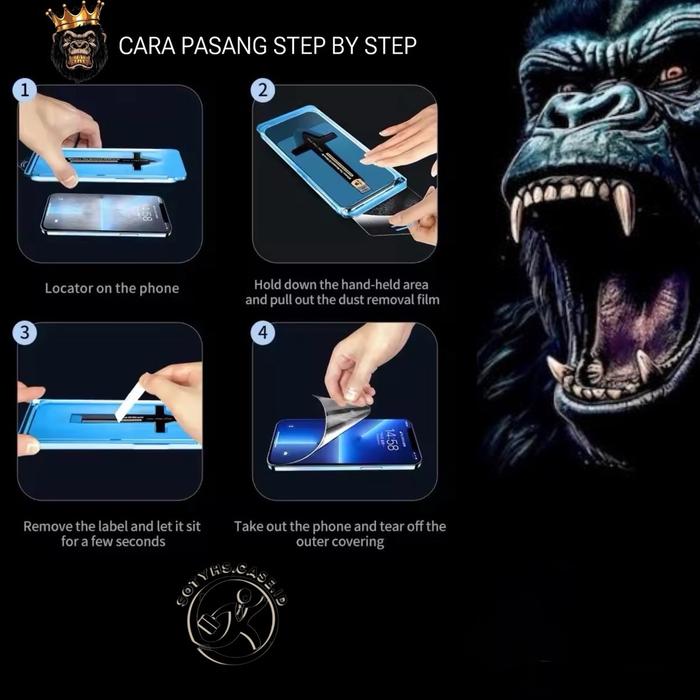 CARA PASANG STEP BY STEP

1

Locator on the phone

2

Hold down the hand-held area and pull out the dust removal film

3

Remove the label and let it sit for a few seconds

4

14:58

Take out the phone and tear off the outer covering

SOTYHS.CASE.ID