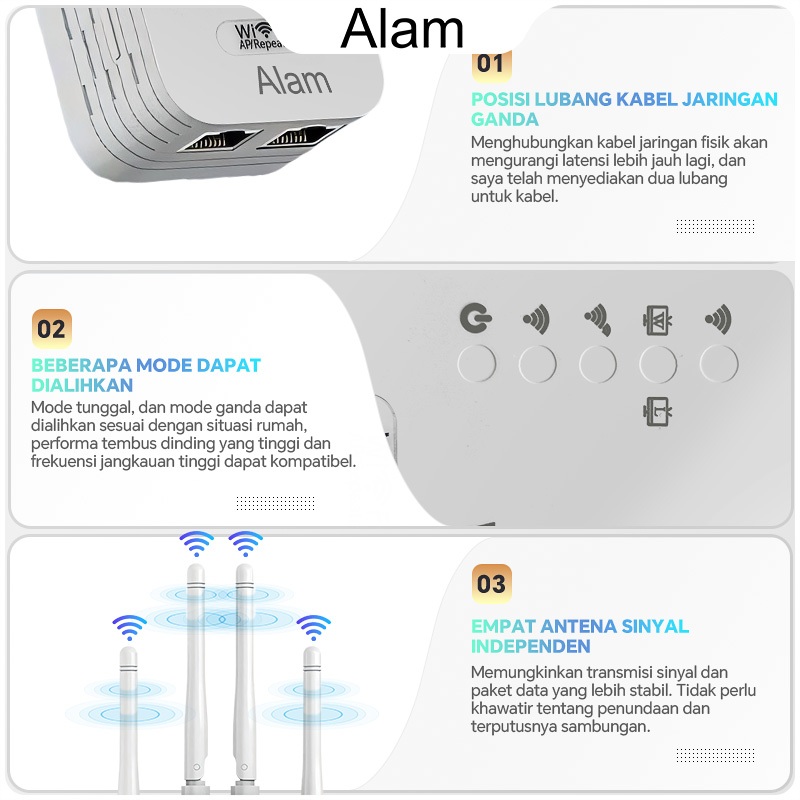 Alam

Wi
AP/Repea

Alam

01

POSISI LUBANG KABEL JARINGAN GANDA

Menghubungkan kabel jaringan fisik akan mengurangi latensi lebih jauh lagi, dan saya telah menyediakan dua lubang untuk kabel.

02

BEBERAPA MODE DAPAT DIALIHKAN

Mode tunggal, dan mode ganda dapat dialihkan sesuai dengan situasi rumah, performa tembus dinding yang tinggi dan frekuensi jangkauan tinggi dapat kompatibel.

03

EMPAT ANTENA SINYAL INDEPENDEN

Memungkinkan transmisi sinyal dan paket data yang lebih stabil. Tidak perlu khawatir tentang penundaan dan terputusnya sambungan.