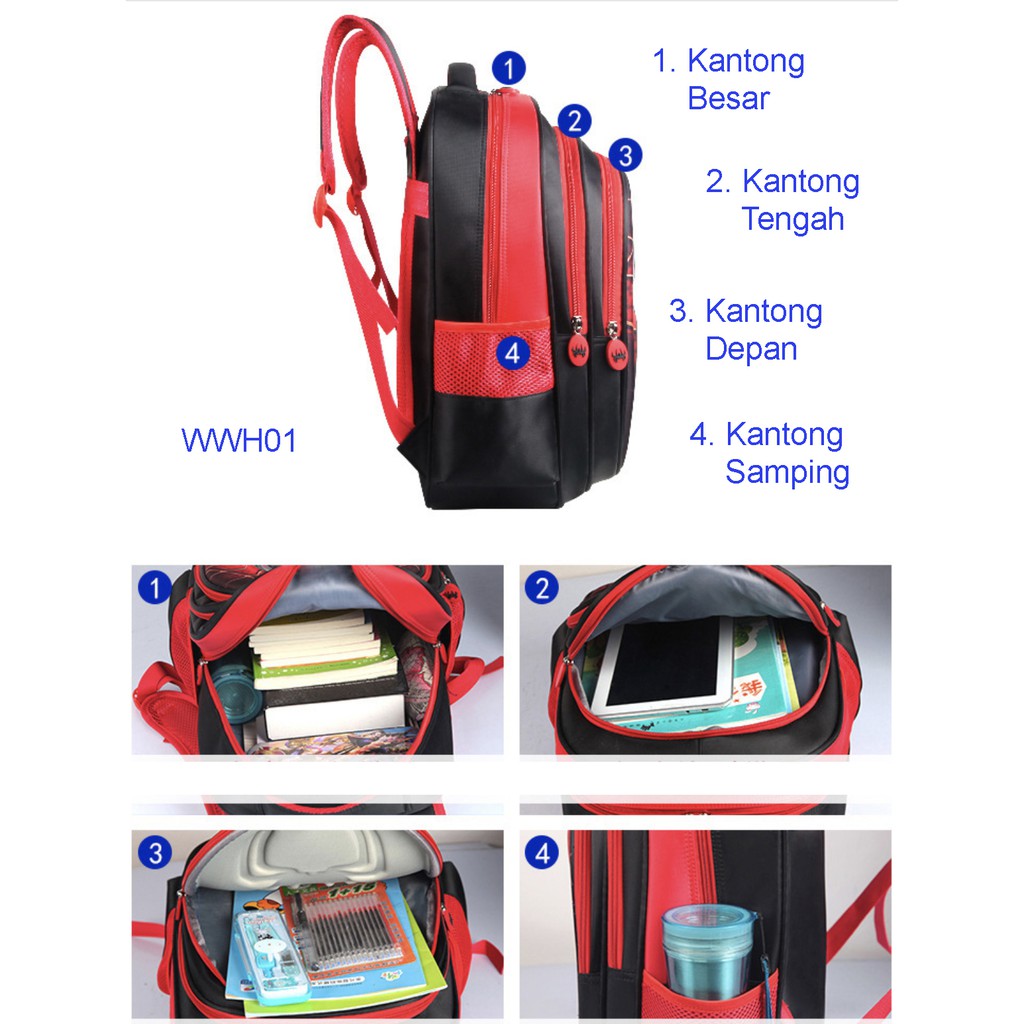 1

2

3

4

1. Kantong Besar

2. Kantong Tengah

3. Kantong Depan

4. Kantong Samping

WWH01

1

2

3

4