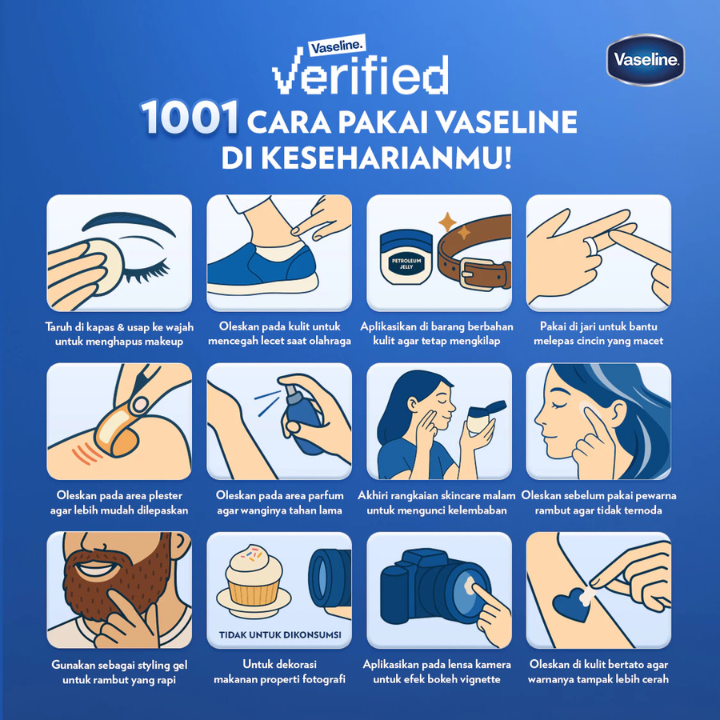 Vaseline.

Vaseline. Verified

1001 CARA PAKAI VASELINE DI KESEHARIANMU!

Taruh di kapas & usap ke wajah untuk menghapus makeup

Oleskan pada kulit untuk mencegah lecet saat olahraga

PETROLEUM JELLY

Aplikasikan di barang berbahan kulit agar tetap mengkilap

Pakai di jari untuk bantu melepas cincin yang macet

Oleskan pada area plester agar lebih mudah dilepaskan

Oleskan pada area parfum agar wanginya tahan lama

Akhiri rangkaian skincare malam untuk mengunci kelembaban

Oleskan sebelum pakai pewarna rambut agar tidak ternoda

Gunakan sebagai styling gel untuk rambut yang rapi

TIDAK UNTUK DIKONSUMSI

Untuk dekorasi makanan properti fotografi

Aplikasikan pada lensa kamera untuk efek bokeh vignette

Oleskan di kulit bertato agar warnanya tampak lebih cerah