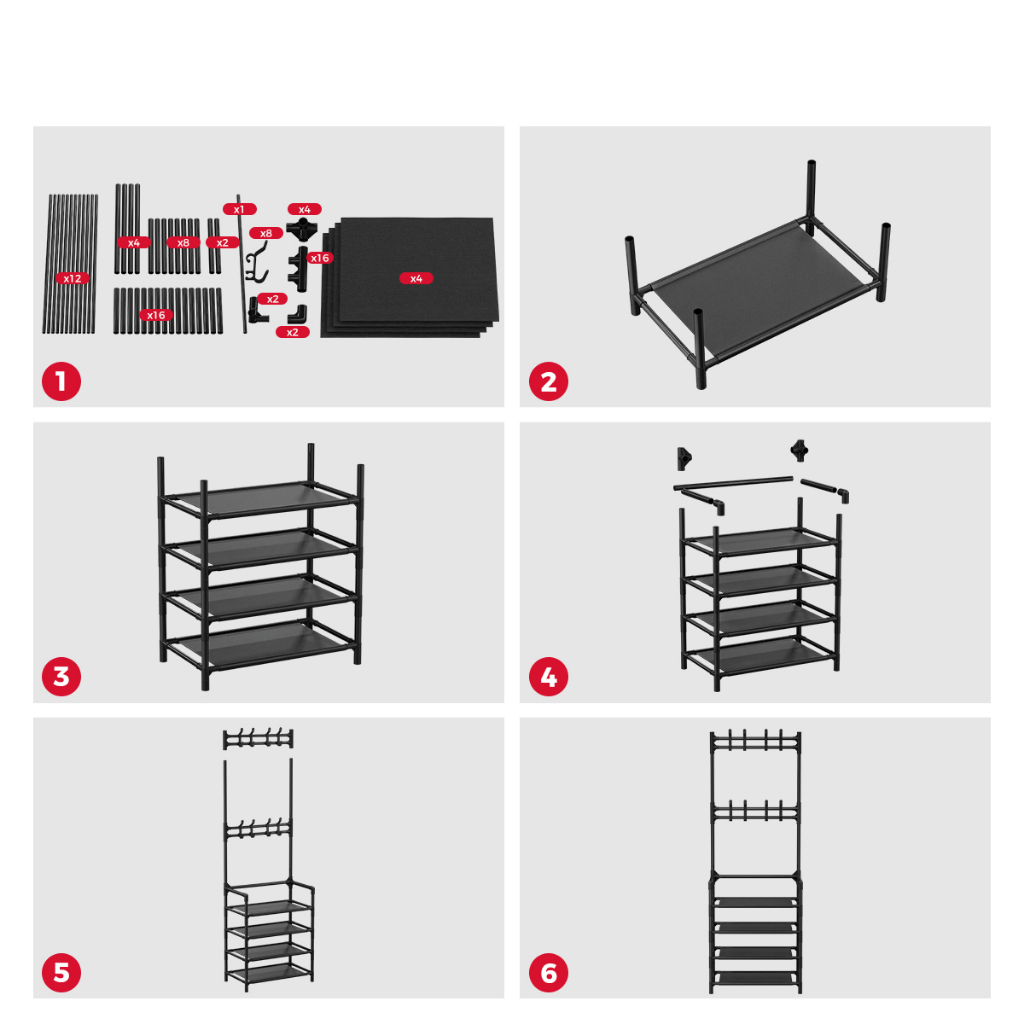 x12
x4
x8
x2
x16
x1
x8
x2
x4
x16
x2
x4

1

2

3

4

5

6