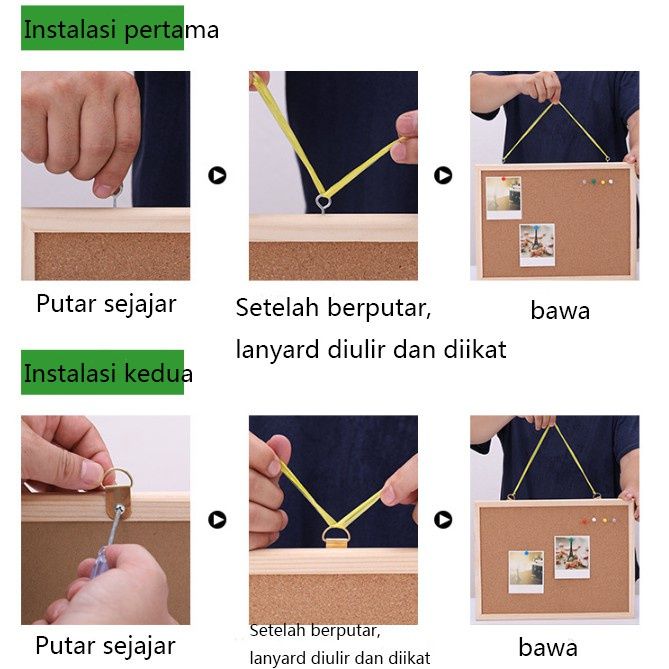 Instalasi pertama

Putar sejajar

Setelah berputar, lanyard diulir dan diikat

bawa

Instalasi kedua

Putar sejajar

Setelah berputar, lanyard diulir dan diikat

bawa