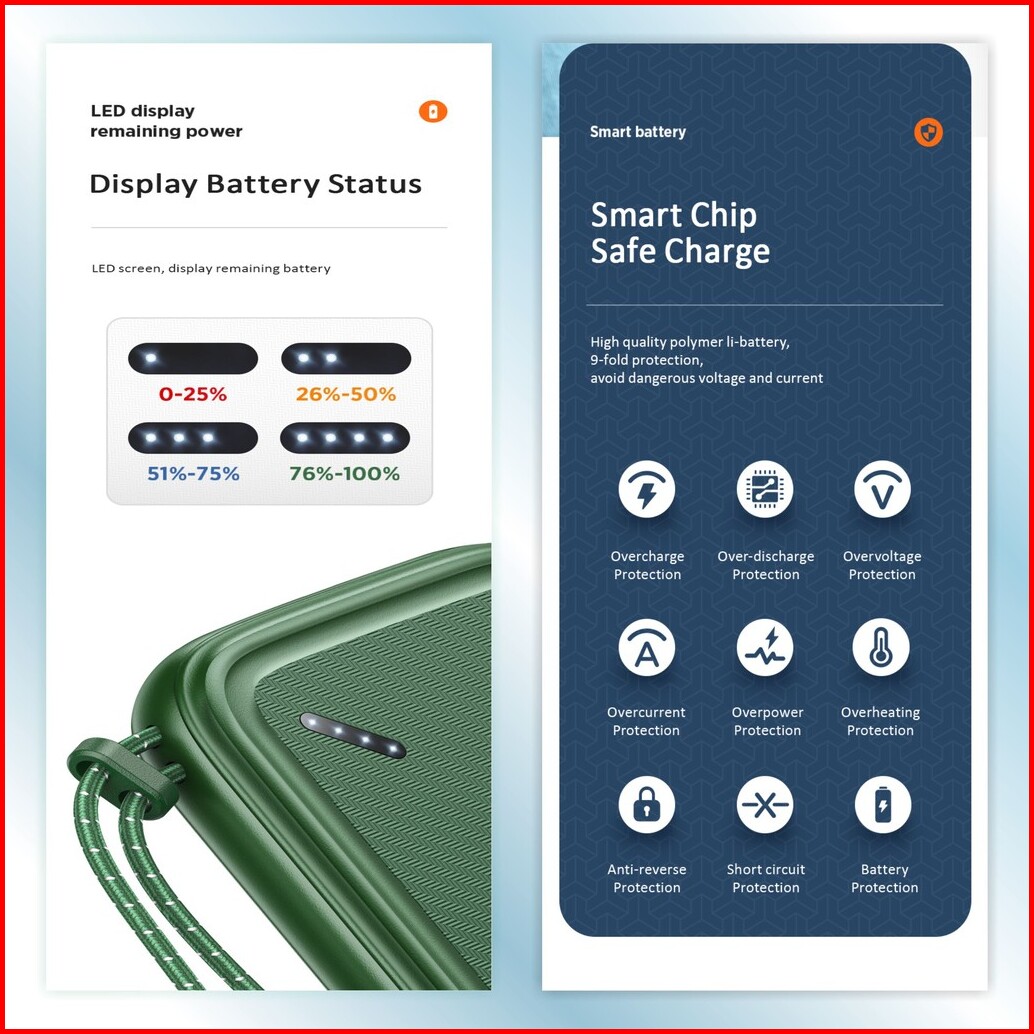 LED display
remaining power

Display Battery Status

LED screen, display remaining battery

0-25%
26%-50%
51%-75%
76%-100%

Smart battery

Smart Chip
Safe Charge

High quality polymer li-battery,
9-fold protection,
avoid dangerous voltage and current

Overcharge Protection
Over-discharge Protection
Overvoltage Protection
Overcurrent Protection
Overpower Protection
Overheating Protection
Anti-reverse Protection
Short circuit Protection
Battery Protection