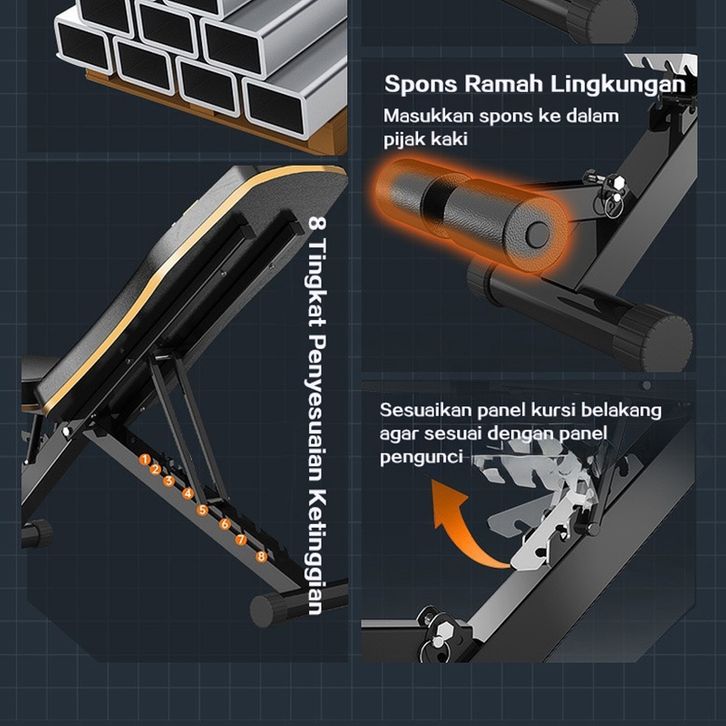 Spons Ramah Lingkungan
Masukkan spons ke dalam pijak kaki

8 Tingkat Penyesuaian Ketinggian

1
2
3
4
5
6
7
8

Sesuaikan panel kursi belakang agar sesuai dengan panel pengunci