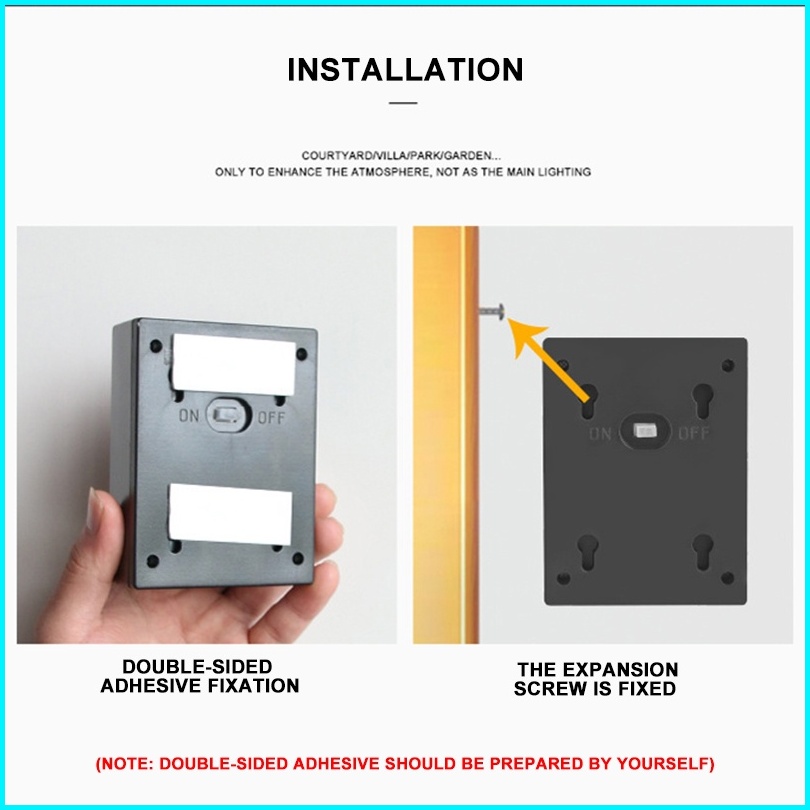 INSTALLATION

COURTYARD/VILLA/PARK/GARDEN...
ONLY TO ENHANCE THE ATMOSPHERE, NOT AS THE MAIN LIGHTING

ON OFF

ON OFF

DOUBLE-SIDED ADHESIVE FIXATION

THE EXPANSION SCREW IS FIXED

(NOTE: DOUBLE-SIDED ADHESIVE SHOULD BE PREPARED BY YOURSELF)