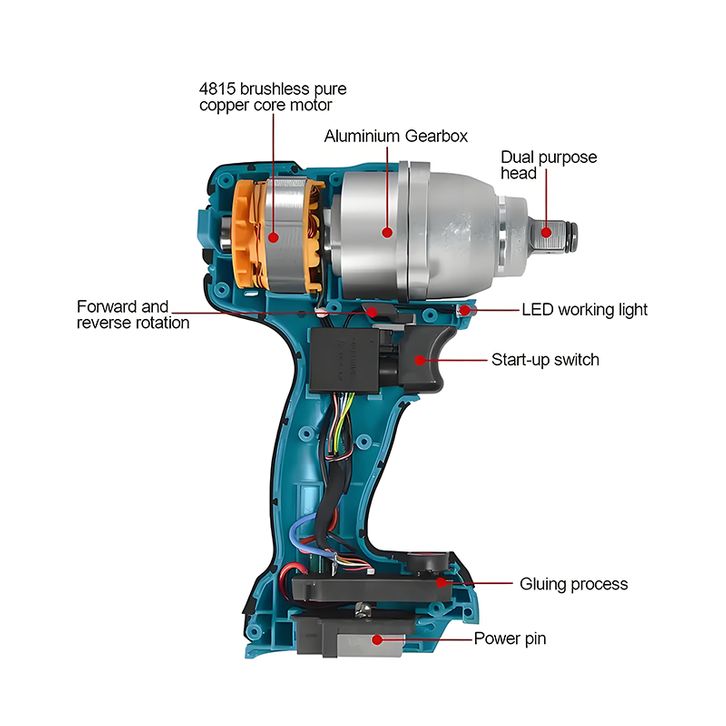 4815 brushless pure copper core motor

Aluminium Gearbox

Dual purpose head

Forward and reverse rotation

LED working light

Start-up switch

Gluing process

Power pin