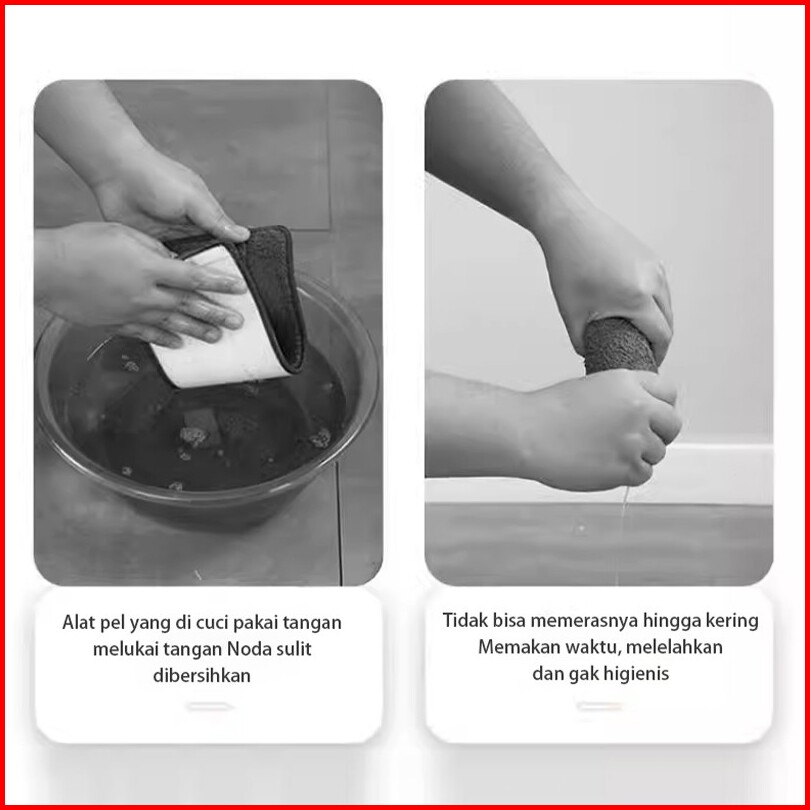 Alat pel yang di cuci pakai tangan melukai tangan Noda sulit dibersihkan

Tidak bisa memerasnya hingga kering Memakan waktu, melelahkan dan gak higienis