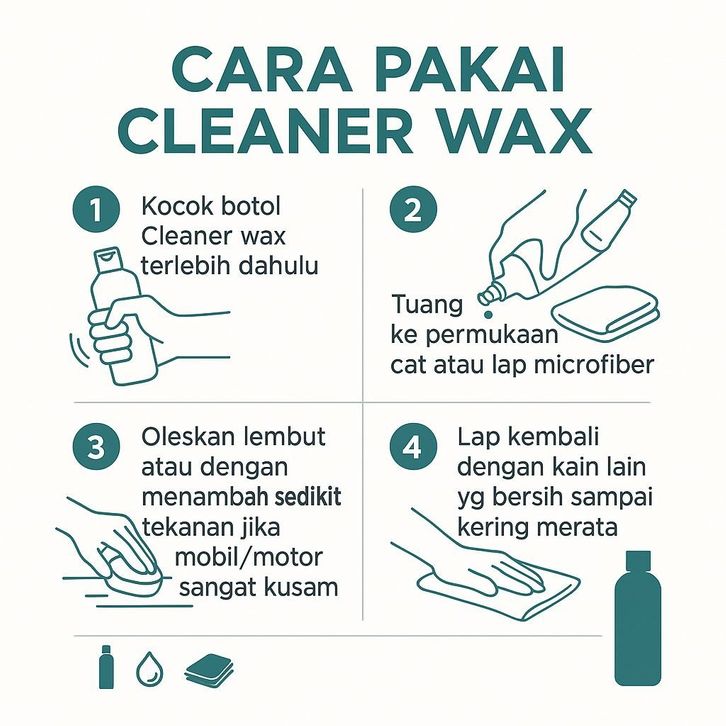 CARA PAKAI CLEANER WAX

1 Kocok botol Cleaner wax terlebih dahulu

2 Tuang ke permukaan cat atau lap microfiber

3 Oleskan lembut atau dengan menambah sedikit tekanan jika mobil/motor sangat kusam

4 Lap kembali dengan kain lain yg bersih sampai kering merata