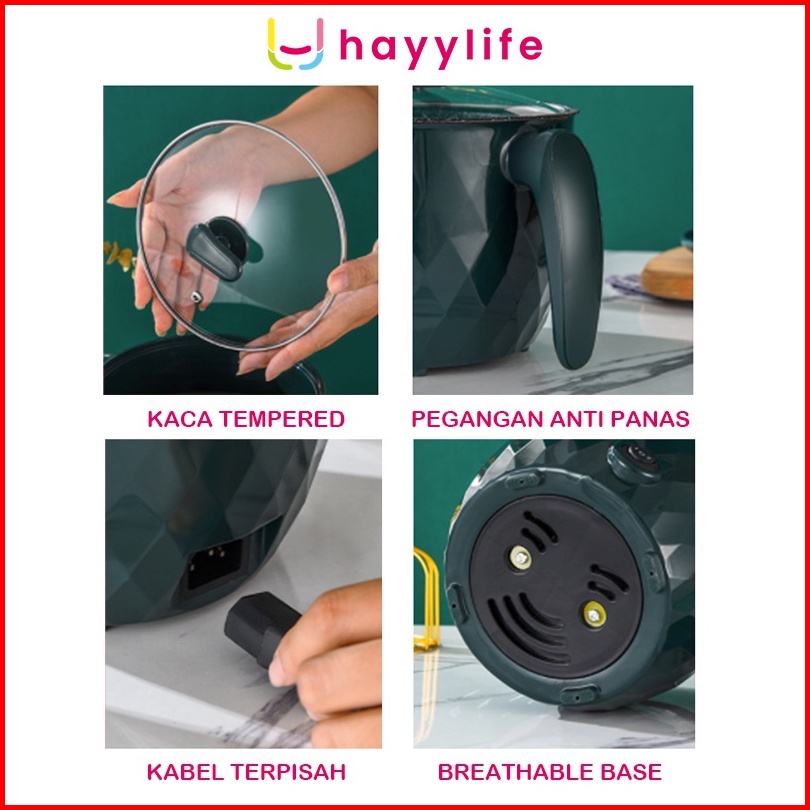 hayylife

KACA TEMPERED

PEGANGAN ANTI PANAS

KABEL TERPISAH

BREATHABLE BASE