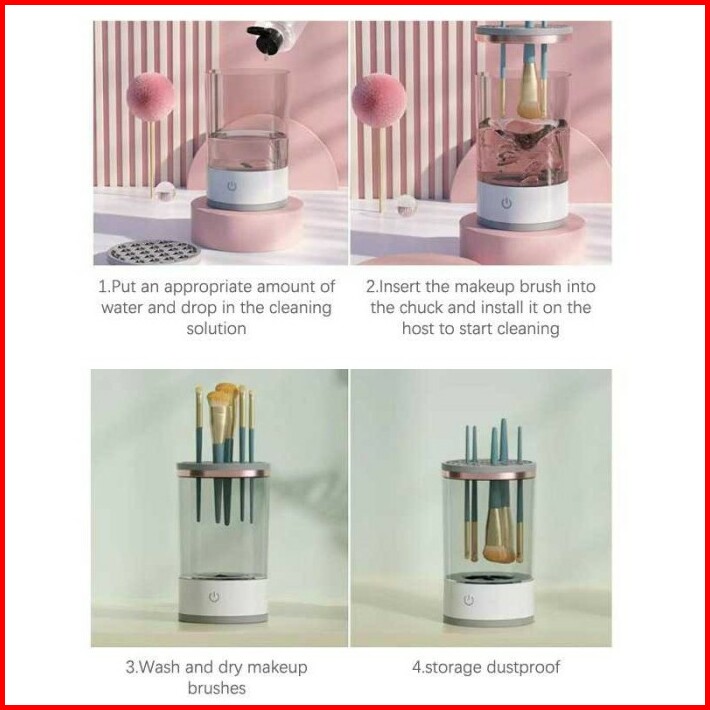 1.Put an appropriate amount of water and drop in the cleaning solution

2.Insert the makeup brush into the chuck and install it on the host to start cleaning

3.Wash and dry makeup brushes

4.storage dustproof