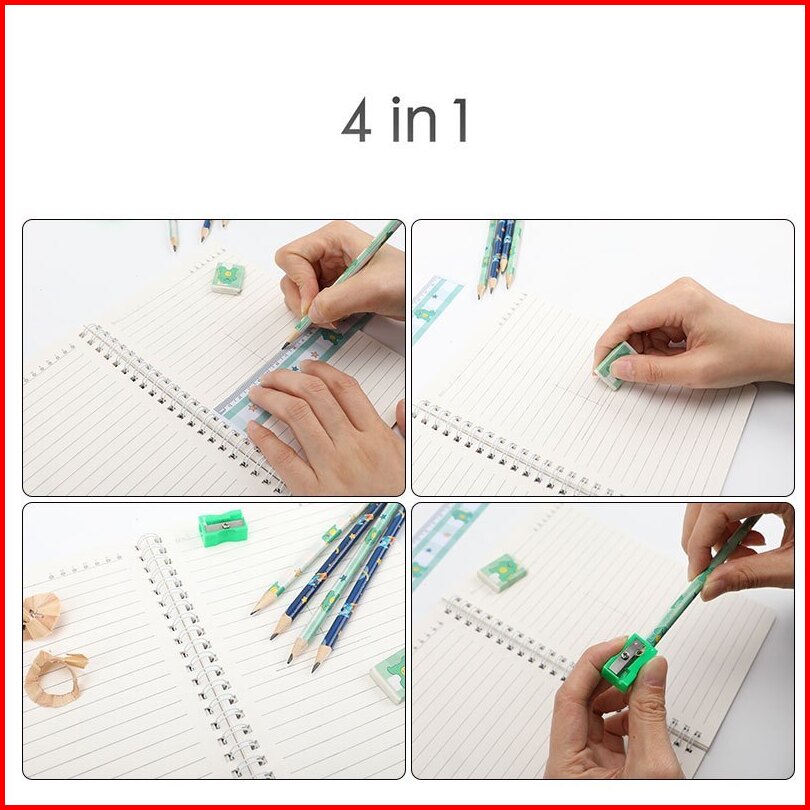 4 in 1