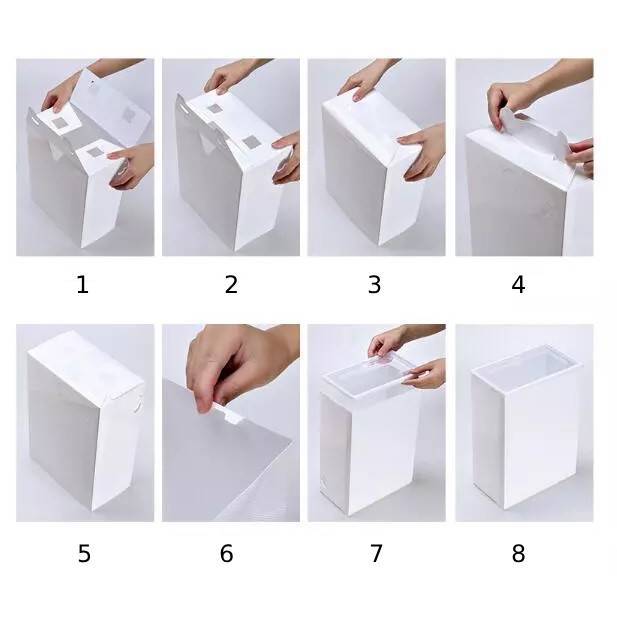 1 2 3 4

5 6 7 8