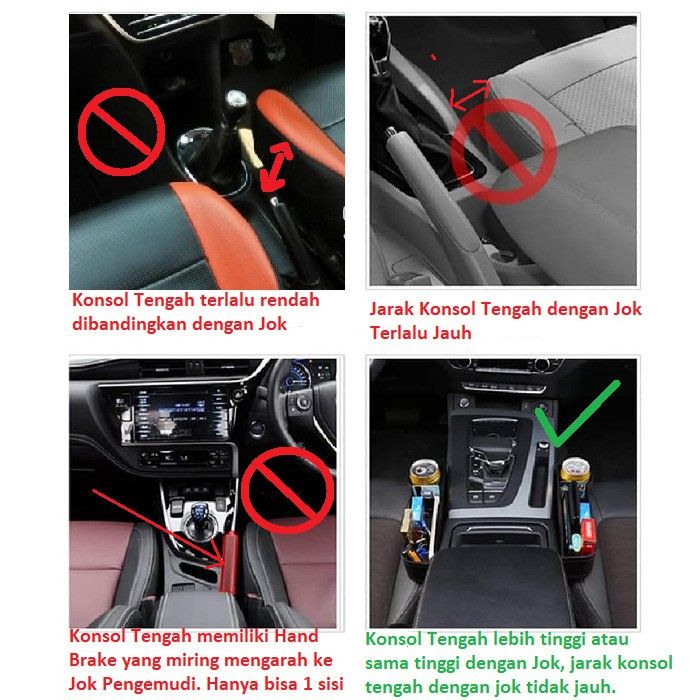 Konsol Tengah terlalu rendah dibandingkan dengan Jok

Jarak Konsol Tengah dengan Jok Terlalu Jauh

Konsol Tengah memiliki Hand Brake yang miring mengarah ke Jok Pengemudi. Hanya bisa 1 sisi

Konsol Tengah lebih tinggi atau sama tinggi dengan Jok, jarak konsol tengah dengan jok tidak jauh.