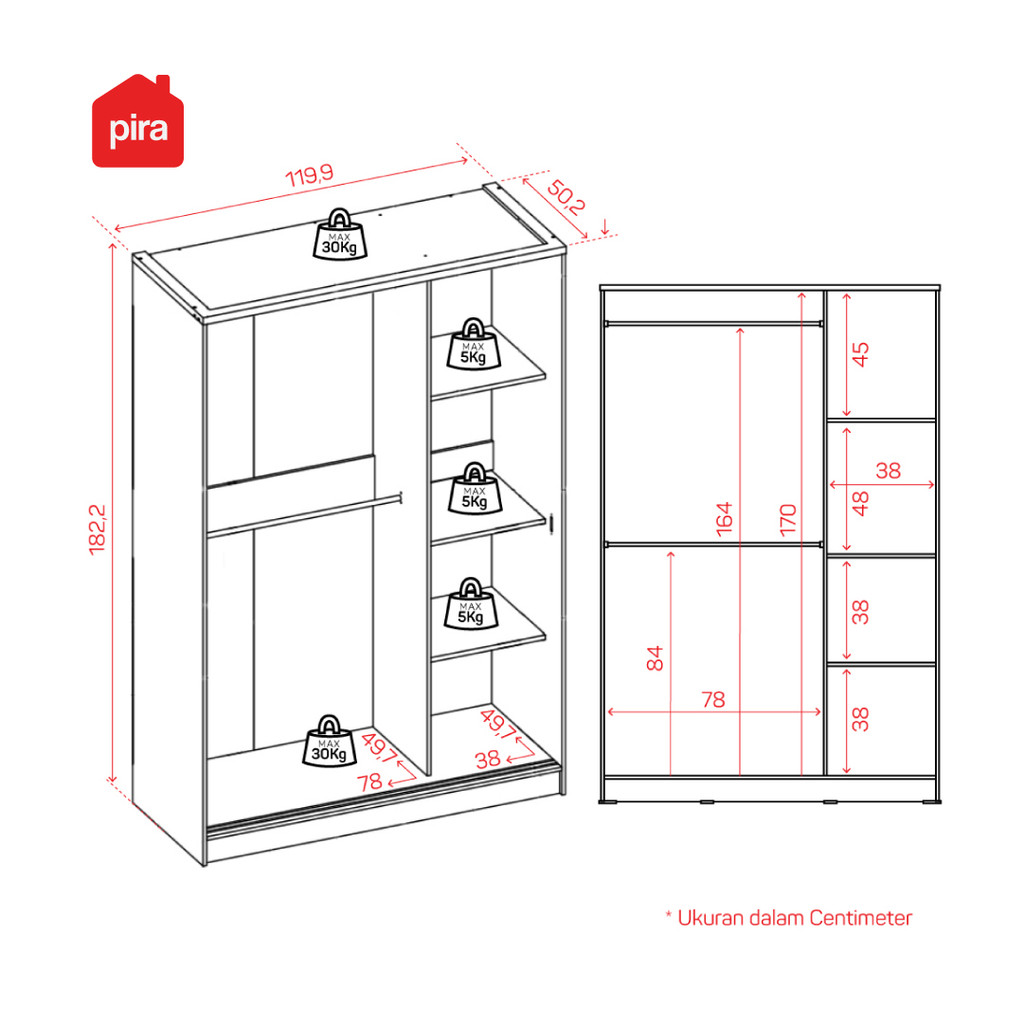 pira

119,9

50,2

182,2

MAX 30Kg

MAX 5Kg

MAX 5Kg

MAX 5Kg

MAX 30Kg

49,7

78

49,7

38

45

38

48

164

170

38

84

78

38

* Ukuran dalam Centimeter