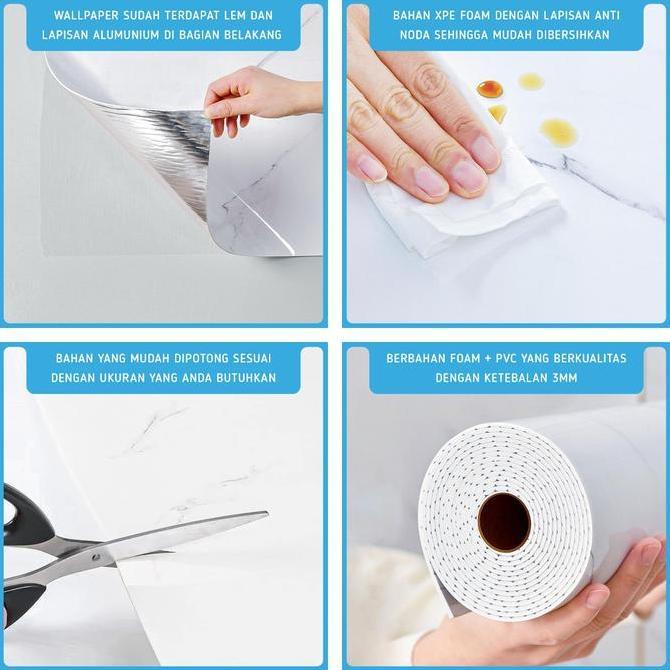 WALLPAPER SUDAH TERDAPAT LEM DAN LAPISAN ALUMUNIUM DI BAGIAN BELAKANG

BAHAN XPE FOAM DENGAN LAPISAN ANTI NODA SEHINGGA MUDAH DIBERSIHKAN

BAHAN YANG MUDAH DIPOTONG SESUAI DENGAN UKURAN YANG ANDA BUTUHKAN

BERBAHAN FOAM + PVC YANG BERKUALITAS DENGAN KETEBALAN 3MM