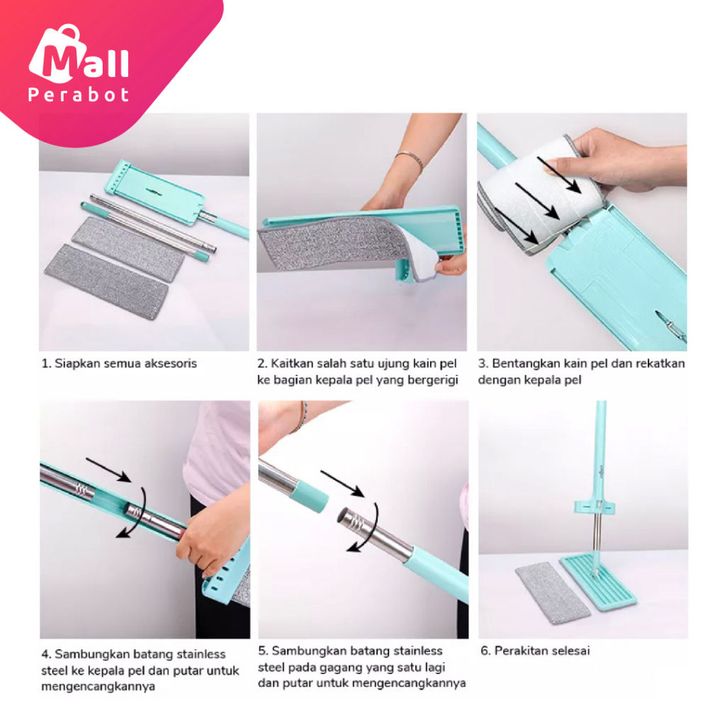 Mall Perabot

1. Siapkan semua aksesoris

2. Kaitkan salah satu ujung kain pel ke bagian kepala pel yang bergerigi

3. Bentangkan kain pel dan rekatkan dengan kepala pel

4. Sambungkan batang stainless steel ke kepala pel dan putar untuk mengencangkannya

5. Sambungkan batang stainless steel pada gagang yang satu lagi dan putar untuk mengencangkannya

6. Perakitan selesai