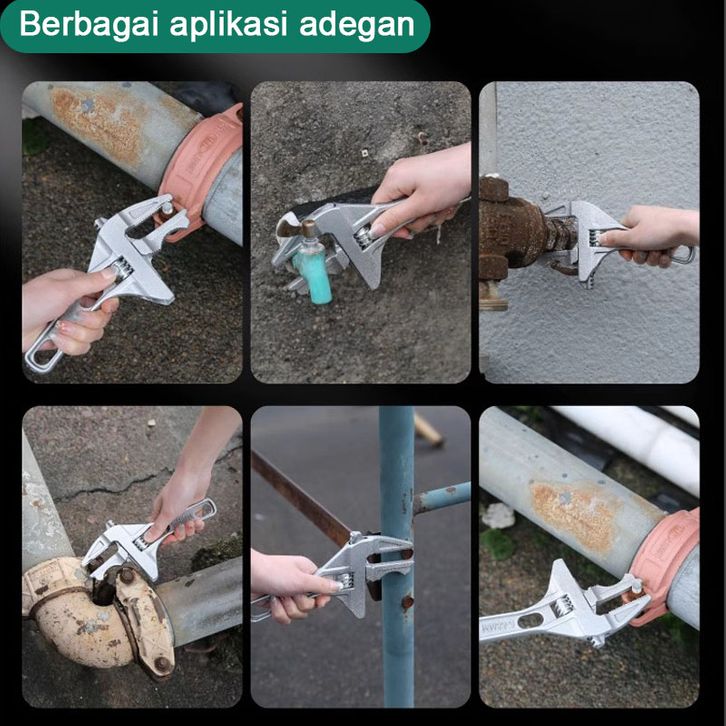 Berbagai aplikasi adegan