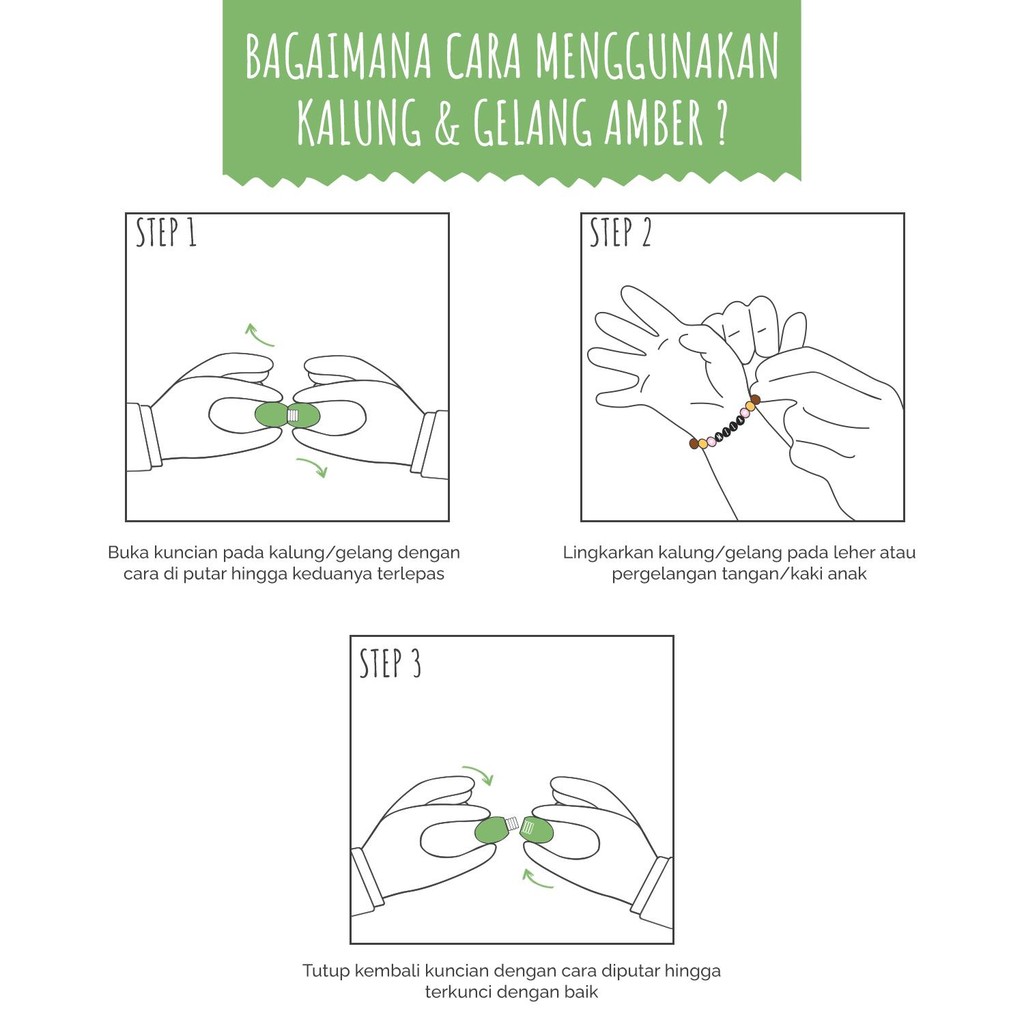 BAGAIMANA CARA MENGGUNAKAN KALUNG & GELANG AMBER ?

STEP 1

Buka kuncian pada kalung/gelang dengan cara di putar hingga keduanya terlepas

STEP 2

Lingkarkan kalung/gelang pada leher atau pergelangan tangan/kaki anak

STEP 3

Tutup kembali kuncian dengan cara diputar hingga terkunci dengan baik