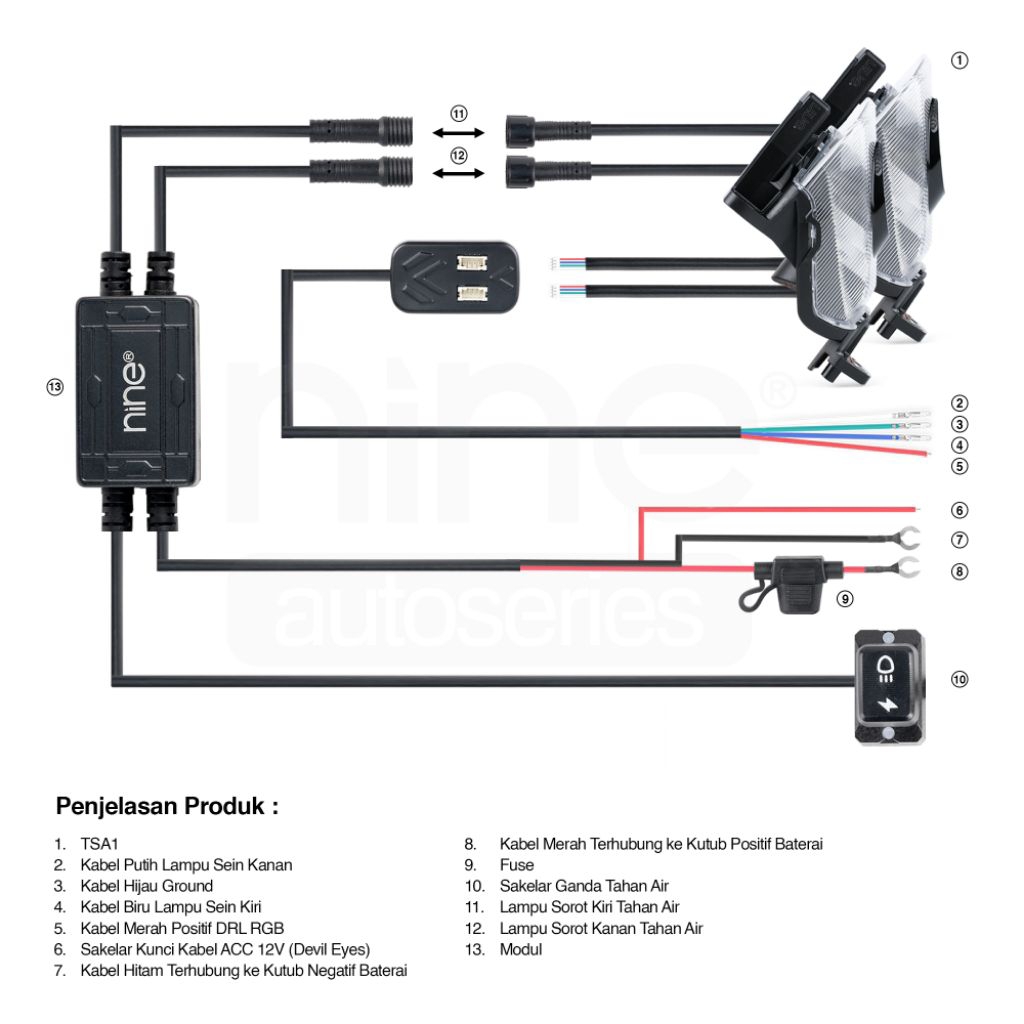 ①
⑪
⑫
⑬
nine®
②
③
④
⑤
⑥
⑦
⑧
⑨
⑩
nine®
autoseries

Penjelasan Produk :

1. TSA1
2. Kabel Putih Lampu Sein Kanan
3. Kabel Hijau Ground
4. Kabel Biru Lampu Sein Kiri
5. Kabel Merah Positif DRL RGB
6. Sakelar Kunci Kabel ACC 12V (Devil Eyes)
7. Kabel Hitam Terhubung ke Kutub Negatif Baterai
8. Kabel Merah Terhubung ke Kutub Positif Baterai
9. Fuse
10. Sakelar Ganda Tahan Air
11. Lampu Sorot Kiri Tahan Air
12. Lampu Sorot Kanan Tahan Air
13. Modul