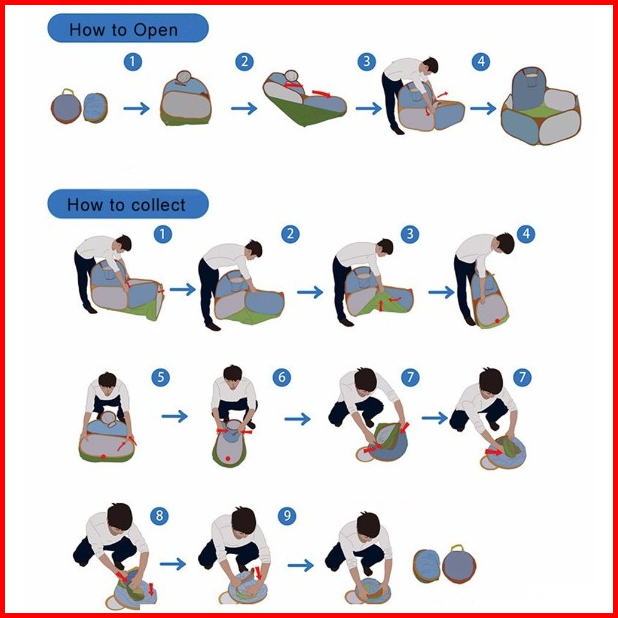 How to Open

1

2

3

4

How to collect

1

2

3

4

5

6

7

7

8

9