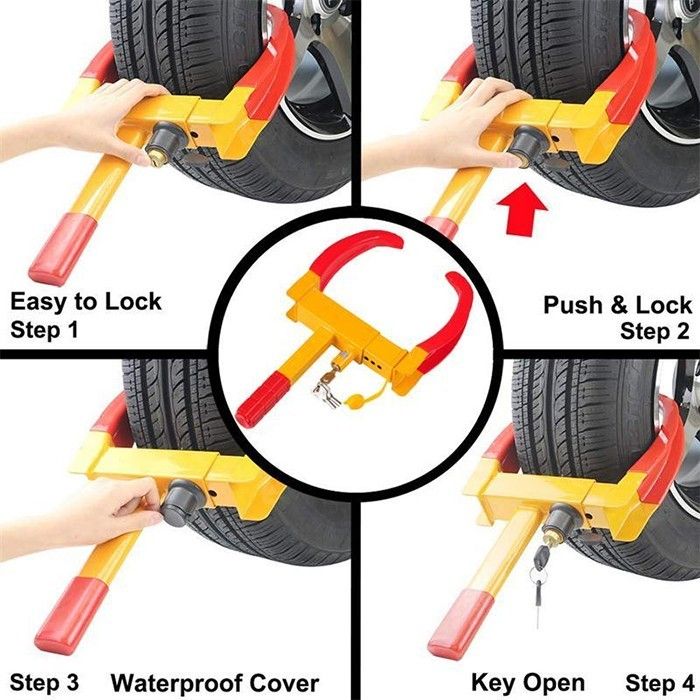 Easy to Lock
Step 1

Push & Lock
Step 2

Step 3 Waterproof Cover

Key Open Step 4