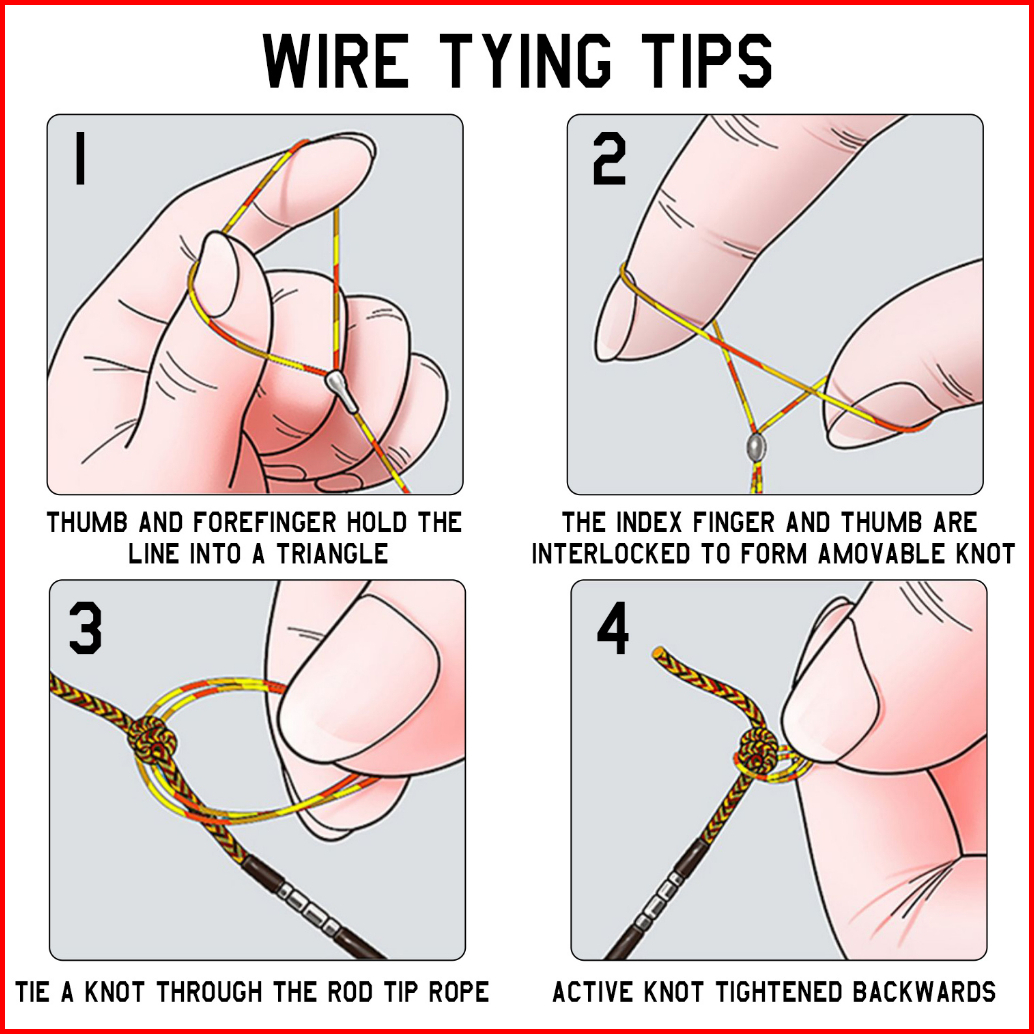 WIRE TYING TIPS

1

THUMB AND FOREFINGER HOLD THE LINE INTO A TRIANGLE

2

THE INDEX FINGER AND THUMB ARE INTERLOCKED TO FORM AMOVABLE KNOT

3

TIE A KNOT THROUGH THE ROD TIP ROPE

4

ACTIVE KNOT TIGHTENED BACKWARDS