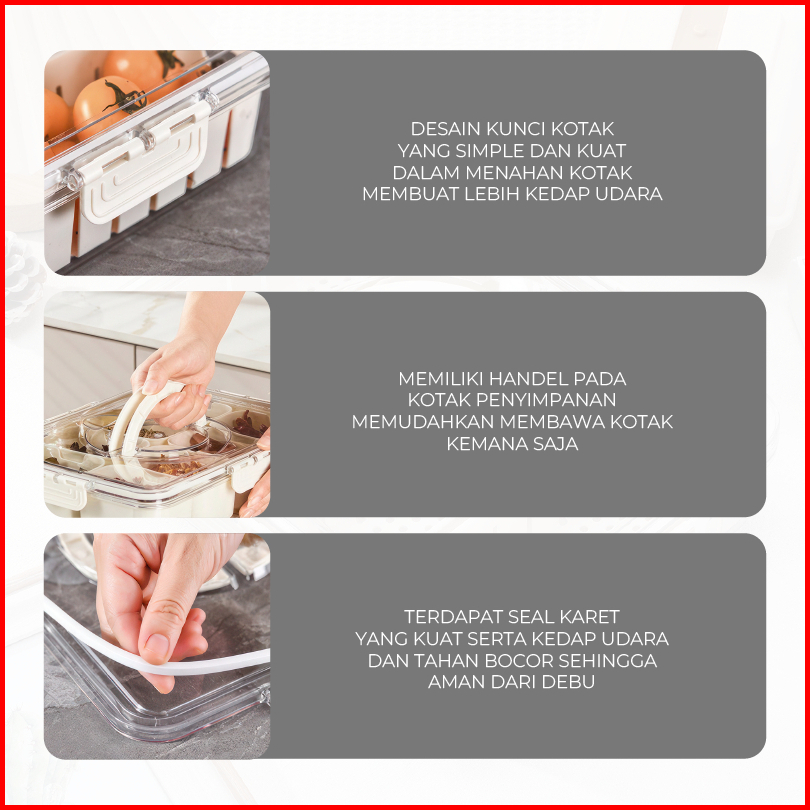 DESAIN KUNCI KOTAK YANG SIMPLE DAN KUAT DALAM MENAHAN KOTAK MEMBUAT LEBIH KEDAP UDARA

MEMILIKI HANDEL PADA KOTAK PENYIMPANAN MEMUDAHKAN MEMBAWA KOTAK KEMANA SAJA

TERDAPAT SEAL KARET YANG KUAT SERTA KEDAP UDARA DAN TAHAN BOCOR SEHINGGA AMAN DARI DEBU