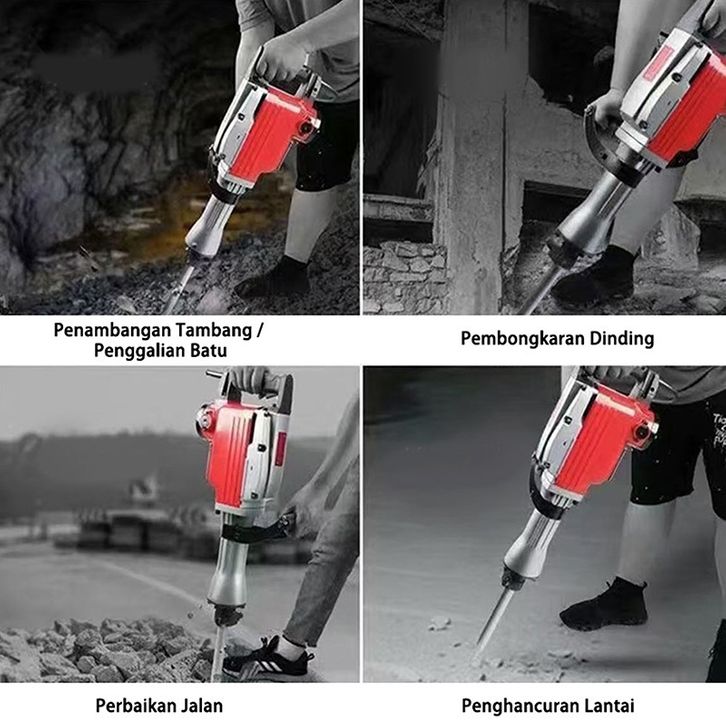 Penambangan Tambang / Penggalian Batu

Pembongkaran Dinding

Perbaikan Jalan

Penghancuran Lantai