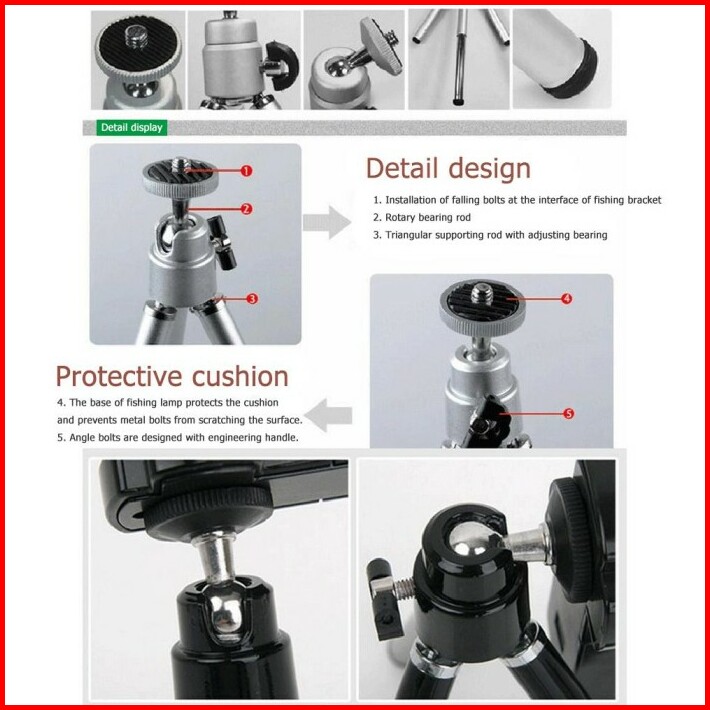 Detail display

1
2
3

Detail design

1. Installation of falling bolts at the interface of fishing bracket
2. Rotary bearing rod
3. Triangular supporting rod with adjusting bearing

4
5

Protective cushion

4. The base of fishing lamp protects the cushion and prevents metal bolts from scratching the surface.
5. Angle bolts are designed with engineering handle.