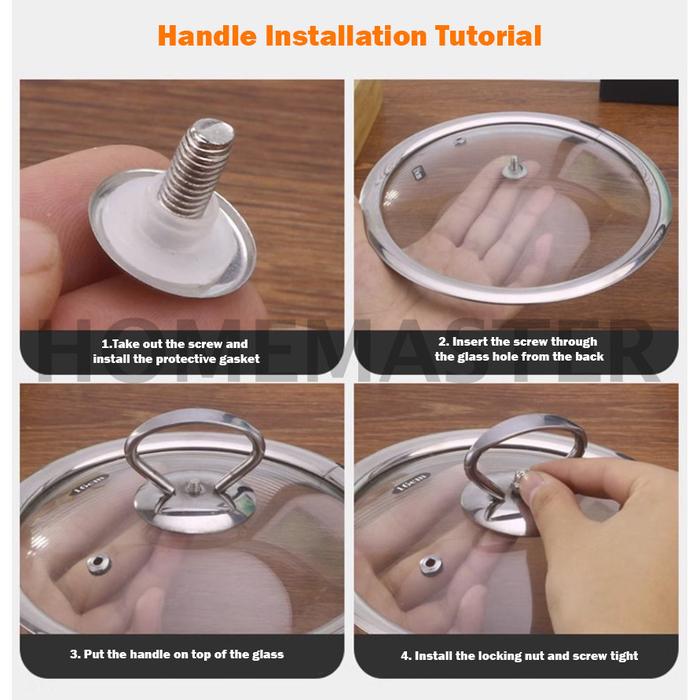 Handle Installation Tutorial

1.Take out the screw and install the protective gasket

2. Insert the screw through the glass hole from the back

HOMEMASTER

16cm

3. Put the handle on top of the glass

16cm

4. Install the locking nut and screw tight