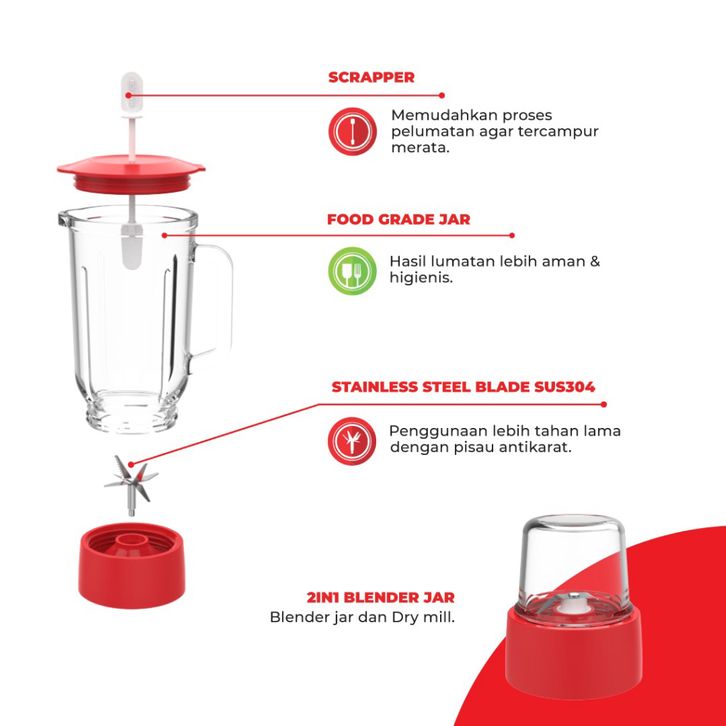 SCRAPPER

Memudahkan proses pelumatan agar tercampur merata.

FOOD GRADE JAR

Hasil lumatan lebih aman & higienis.

STAINLESS STEEL BLADE SUS304

Penggunaan lebih tahan lama dengan pisau antikarat.

2IN1 BLENDER JAR
Blender jar dan Dry mill.