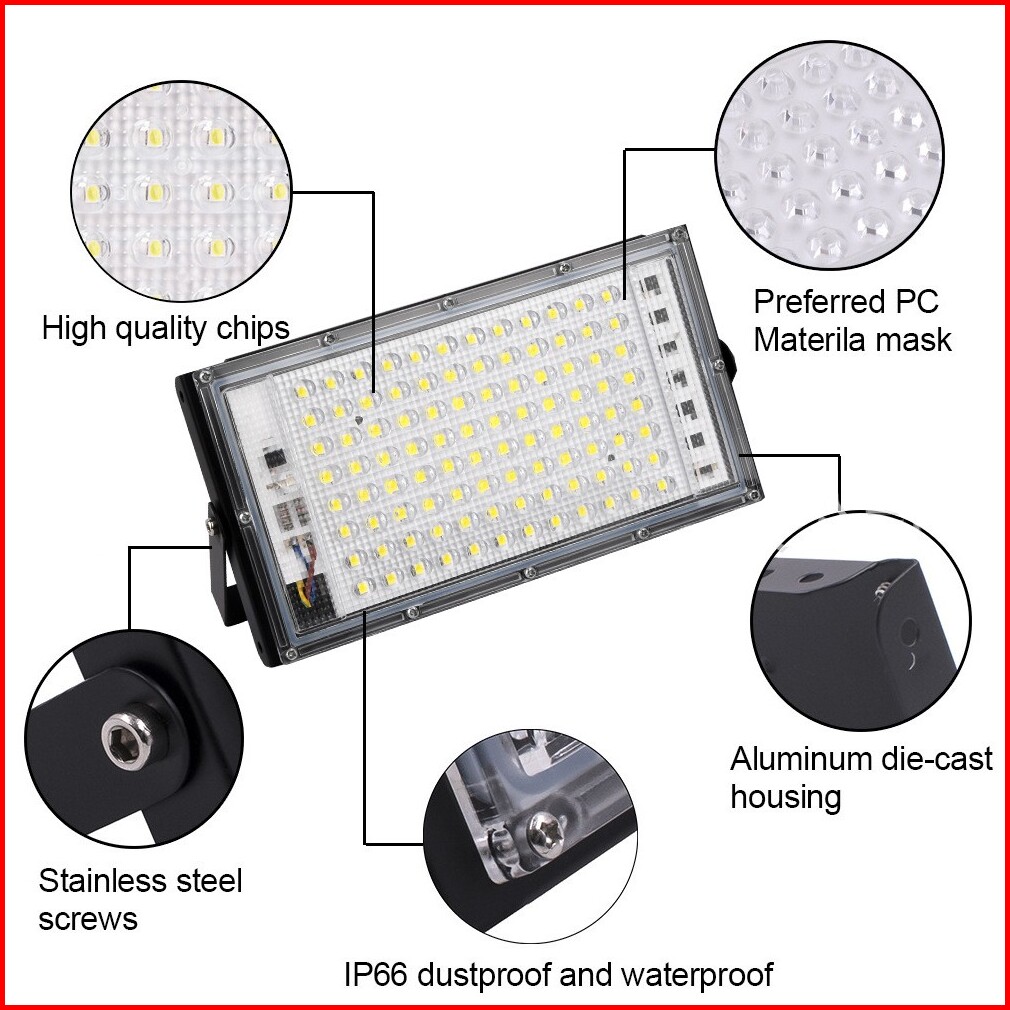 High quality chips

Preferred PC Materila mask

Aluminum die-cast housing

Stainless steel screws

IP66 dustproof and waterproof