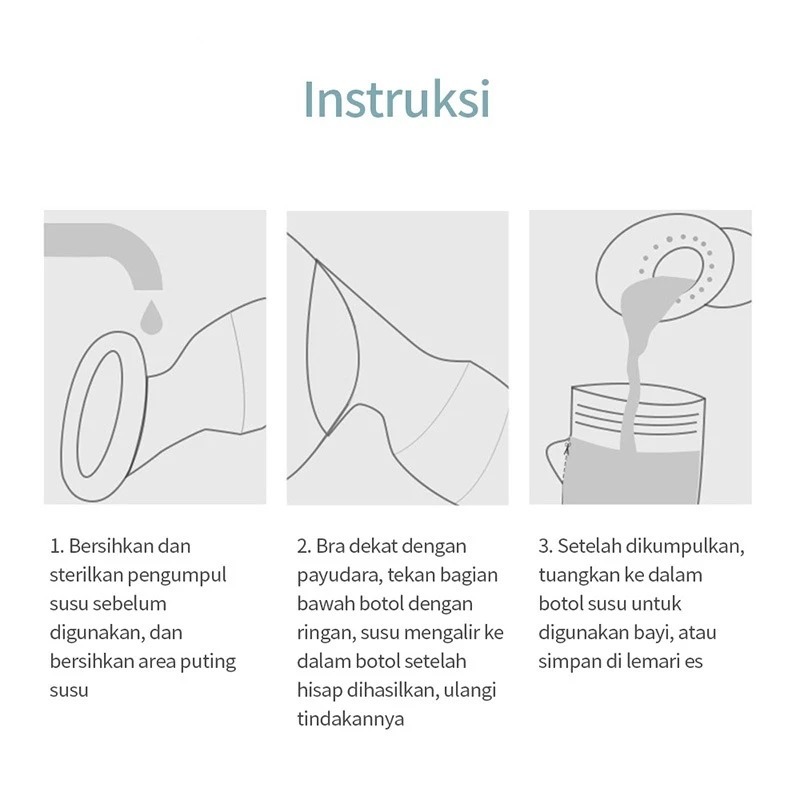 Instruksi

1. Bersihkan dan sterilkan pengumpul susu sebelum digunakan, dan bersihkan area puting susu

2. Bra dekat dengan payudara, tekan bagian bawah botol dengan ringan, susu mengalir ke dalam botol setelah hisap dihasilkan, ulangi tindakannya

3. Setelah dikumpulkan, tuangkan ke dalam botol susu untuk digunakan bayi, atau simpan di lemari es