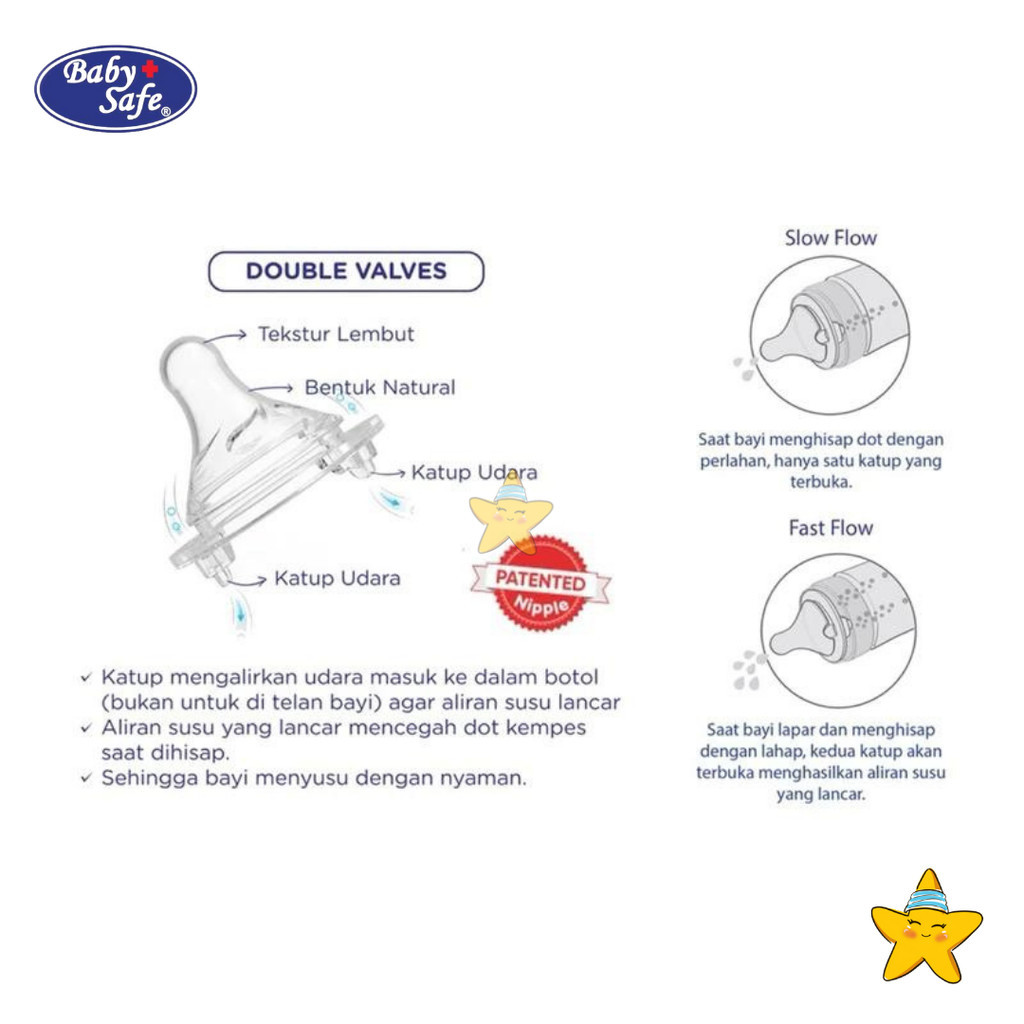 Baby Safe®

DOUBLE VALVES

Tekstur Lembut

Bentuk Natural

Katup Udara

Katup Udara

PATENTED Nipple

✓ Katup mengalirkan udara masuk ke dalam botol (bukan untuk di telan bayi) agar aliran susu lancar
✓ Aliran susu yang lancar mencegah dot kempes saat dihisap.
✓ Sehingga bayi menyusu dengan nyaman.

Slow Flow

Saat bayi menghisap dot dengan perlahan, hanya satu katup yang terbuka.

Fast Flow

Saat bayi lapar dan menghisap dengan lahap, kedua katup akan terbuka menghasilkan aliran susu yang lancar.