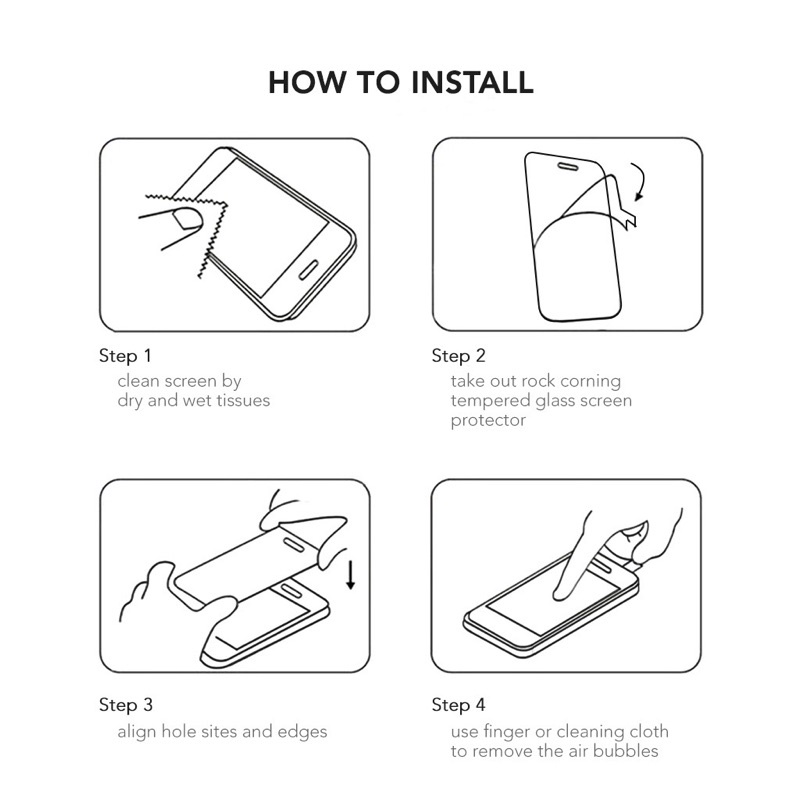 HOW TO INSTALL

Step 1
clean screen by dry and wet tissues

Step 2
take out rock corning tempered glass screen protector

Step 3
align hole sites and edges

Step 4
use finger or cleaning cloth to remove the air bubbles