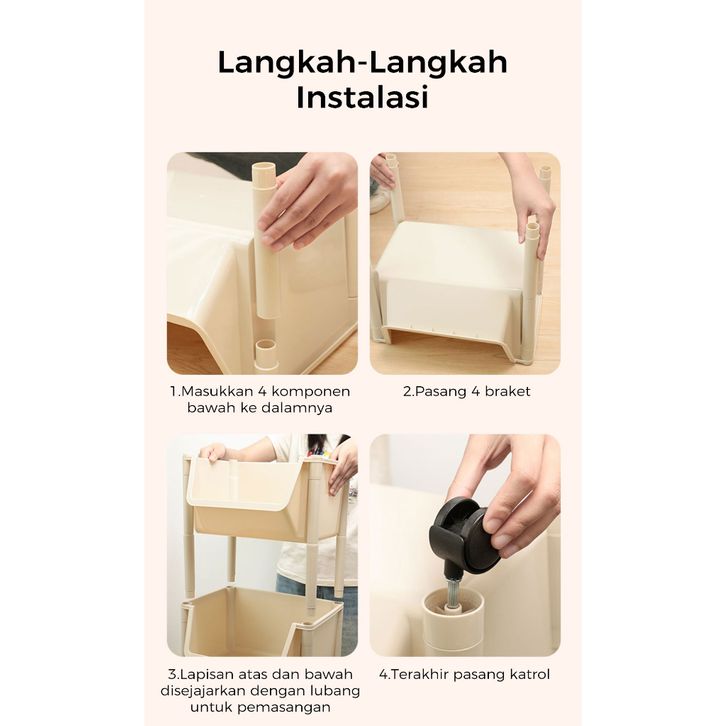 Langkah-Langkah Instalasi

1.Masukkan 4 komponen bawah ke dalamnya

2.Pasang 4 braket

3.Lapisan atas dan bawah disejajarkan dengan lubang untuk pemasangan

4.Terakhir pasang katrol