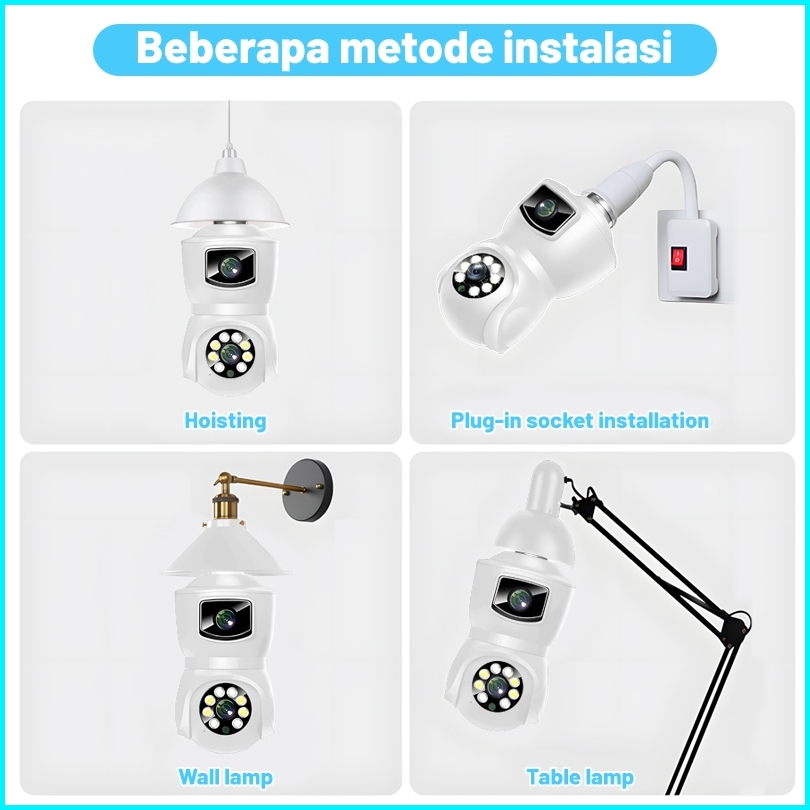 Beberapa metode instalasi

Hoisting

Plug-in socket installation

Wall lamp

Table lamp