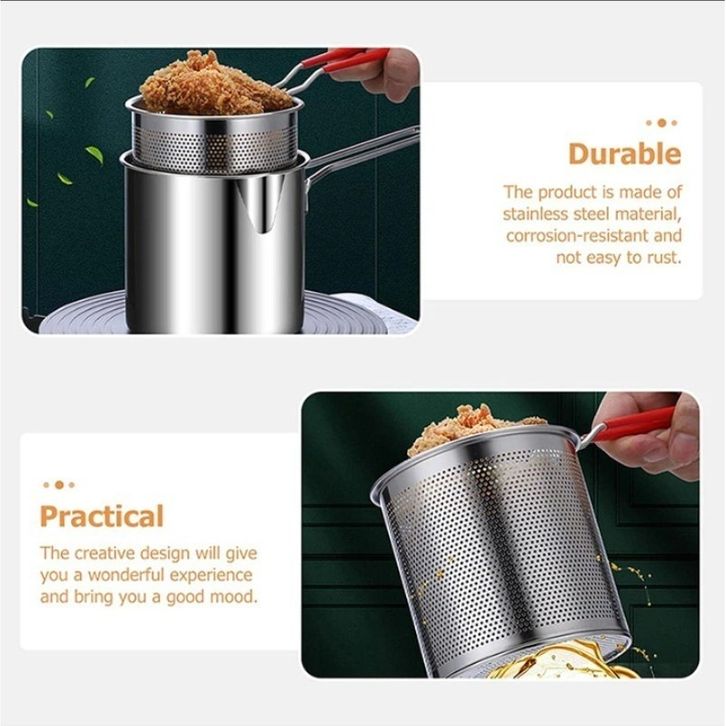 Durable

The product is made of stainless steel material, corrosion-resistant and not easy to rust.

Practical

The creative design will give you a wonderful experience and bring you a good mood.