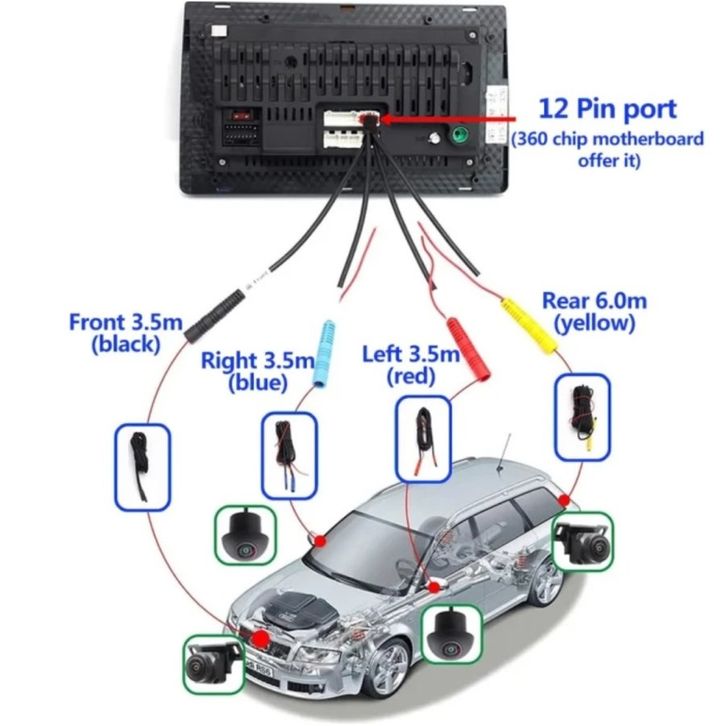 12 Pin port
(360 chip motherboard offer it)

Front 3.5m
(black)

Right 3.5m
(blue)

Left 3.5m
(red)

Rear 6.0m
(yellow)