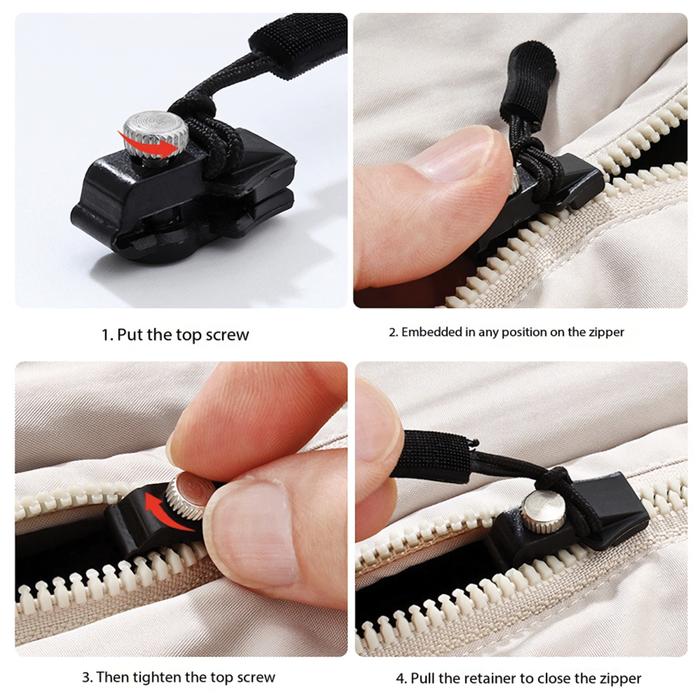 1. Put the top screw

2. Embedded in any position on the zipper

3. Then tighten the top screw

4. Pull the retainer to close the zipper