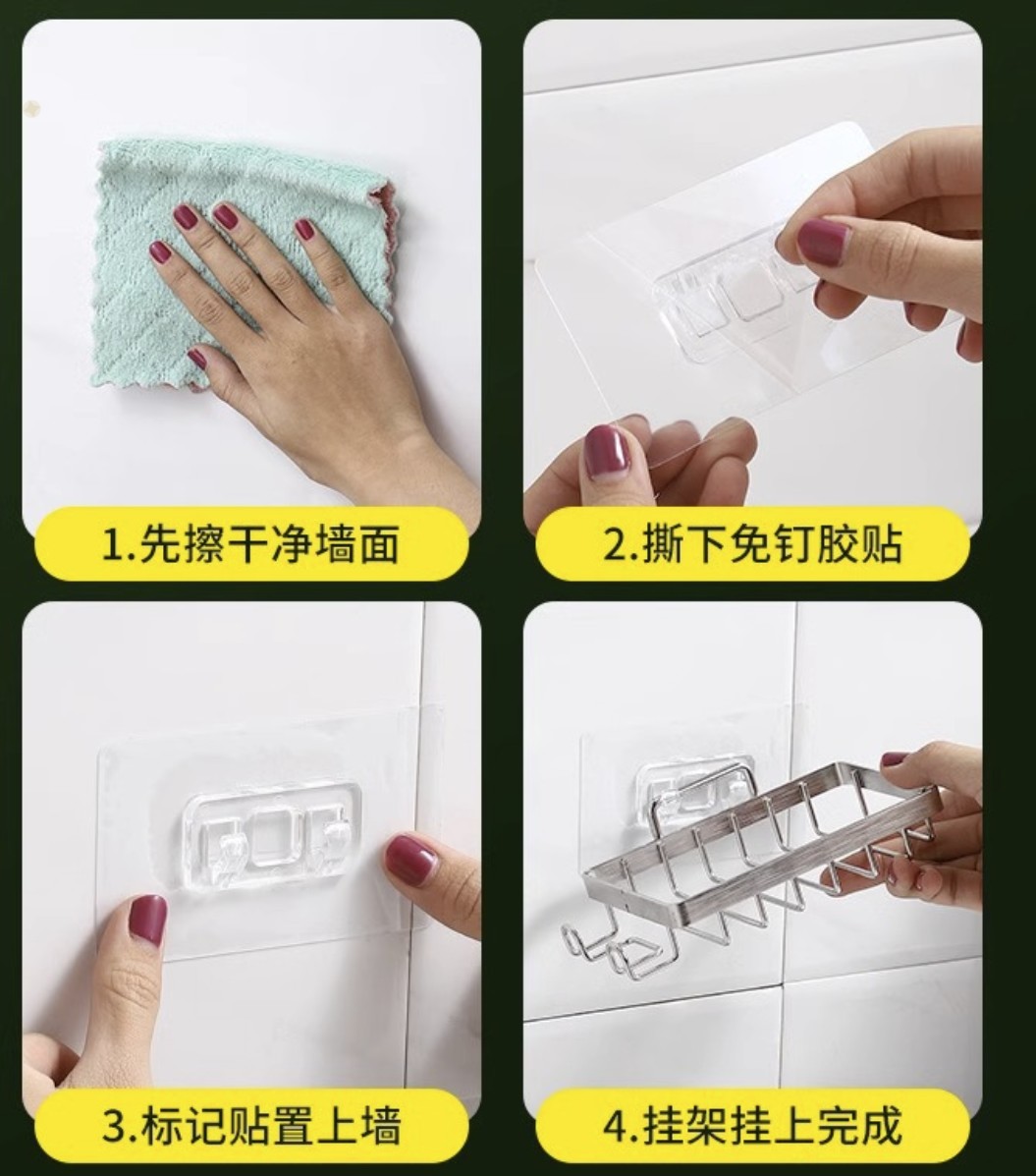 1.先擦干净墙面

2.撕下免钉胶贴

3.标记贴置上墙

4.挂架挂上完成