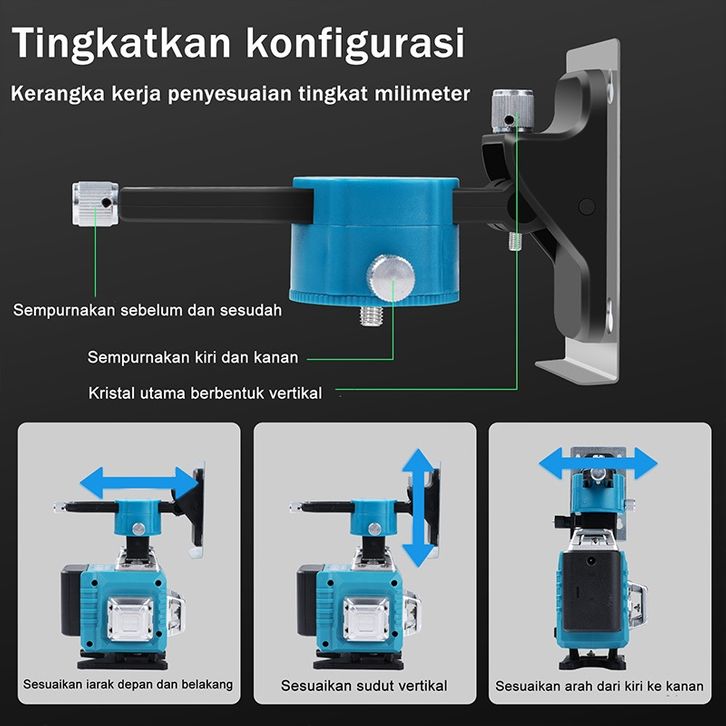 Tingkatkan konfigurasi

Kerangka kerja penyesuaian tingkat milimeter

Sempurnakan sebelum dan sesudah

Sempurnakan kiri dan kanan

Kristal utama berbentuk vertikal

Sesuaikan iarak depan dan belakang

Sesuaikan sudut vertikal

Sesuaikan arah dari kiri ke kanan